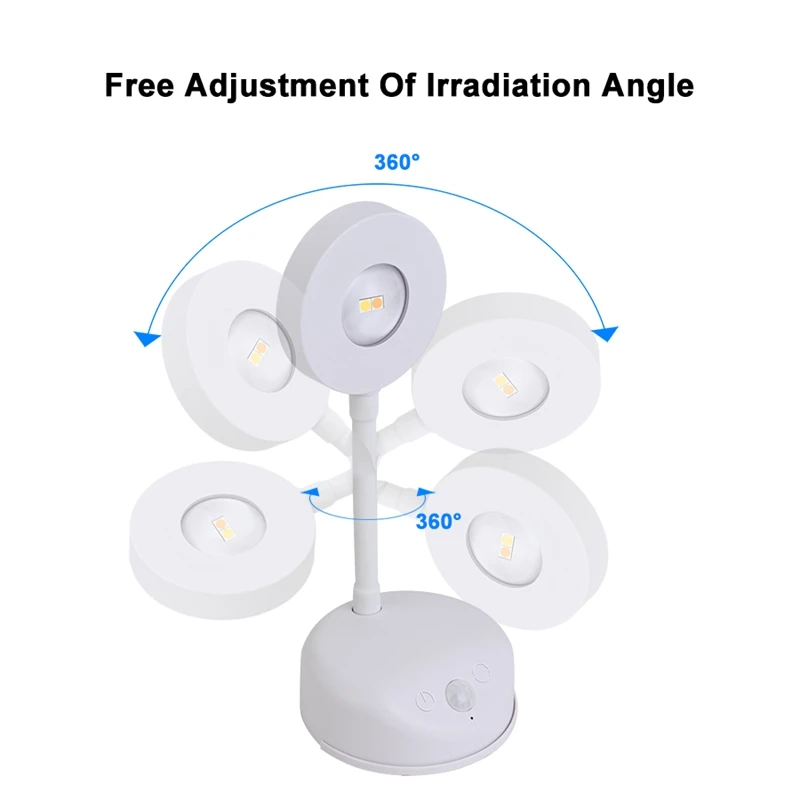 Free Adjustment Of Irradiation Angle

360°

360°