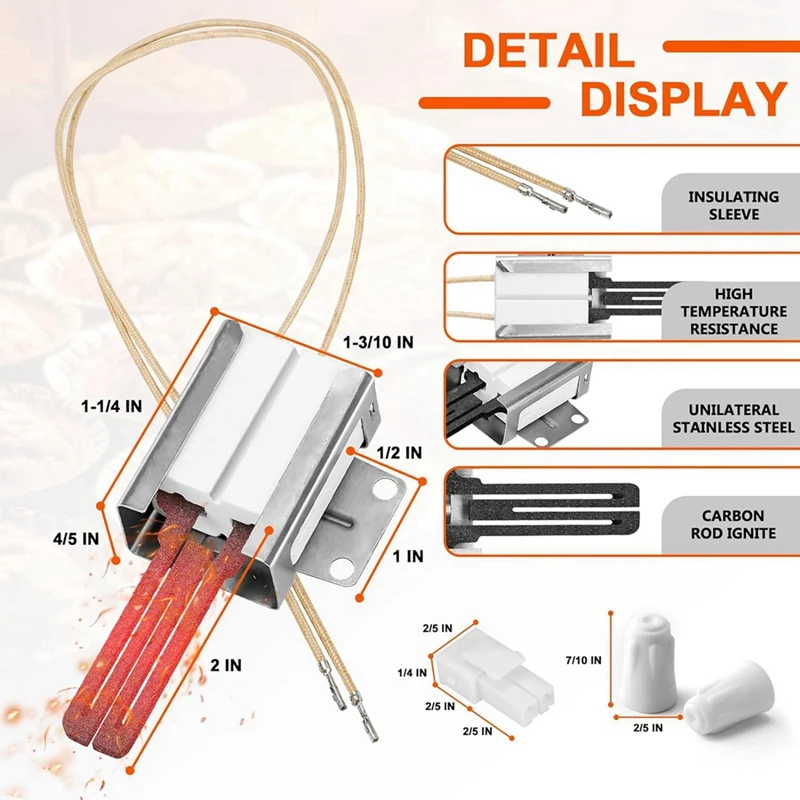 DETAIL DISPLAY

INSULATING SLEEVE

HIGH TEMPERATURE RESISTANCE

UNILATERAL STAINLESS STEEL

CARBON ROD IGNITE

1-3/10 IN

1-1/4 IN

1/2 IN

4/5 IN

1 IN

2 IN

2/5 IN

1/4 IN

2/5 IN

2/5 IN

7/10 IN

2/5 IN