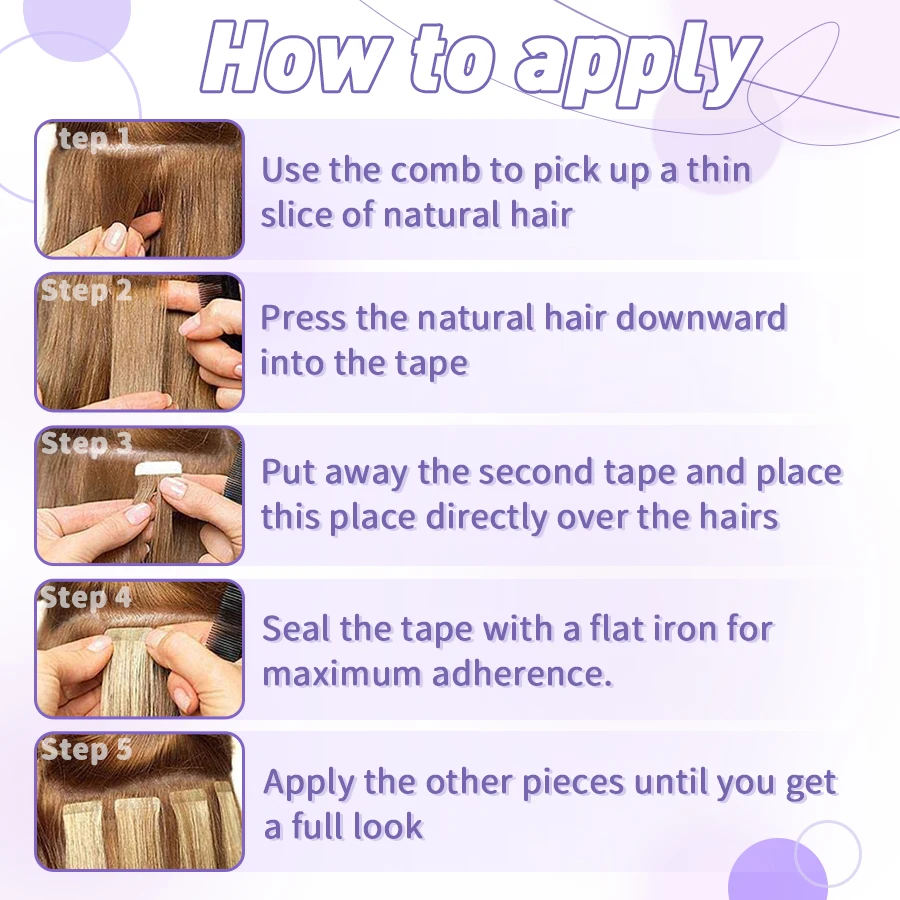 How to apply

tep 1

Use the comb to pick up a thin slice of natural hair

Step 2

Press the natural hair downward into the tape

Step 3

Put away the second tape and place this place directly over the hairs

Step 4

Seal the tape with a flat iron for maximum adherence.

Step 5

Apply the other pieces until you get a full look