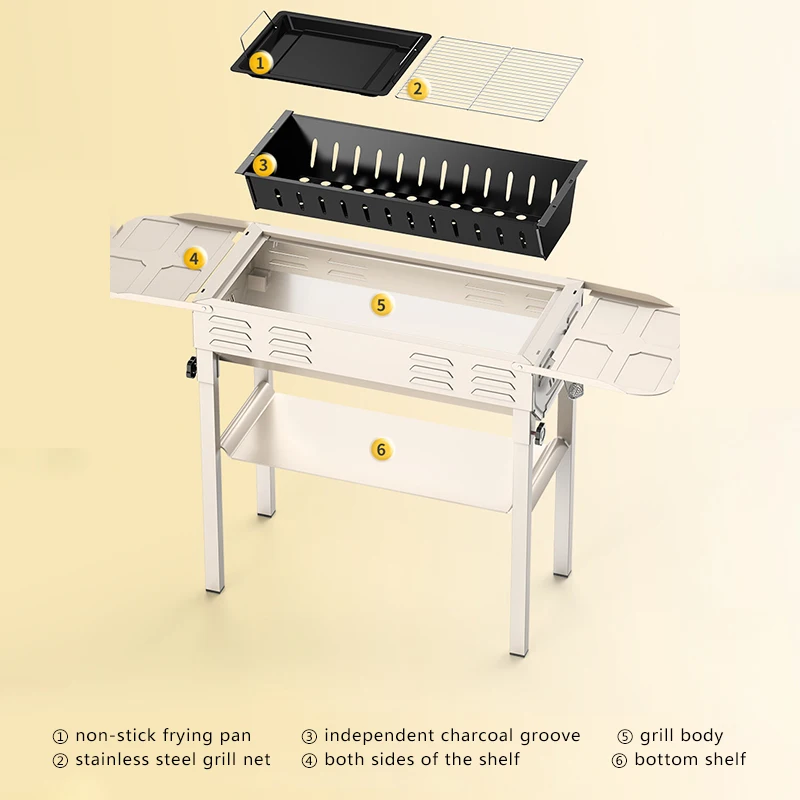 1
2
3
4
5
6

① non-stick frying pan
② stainless steel grill net
③ independent charcoal groove
④ both sides of the shelf
⑤ grill body
⑥ bottom shelf