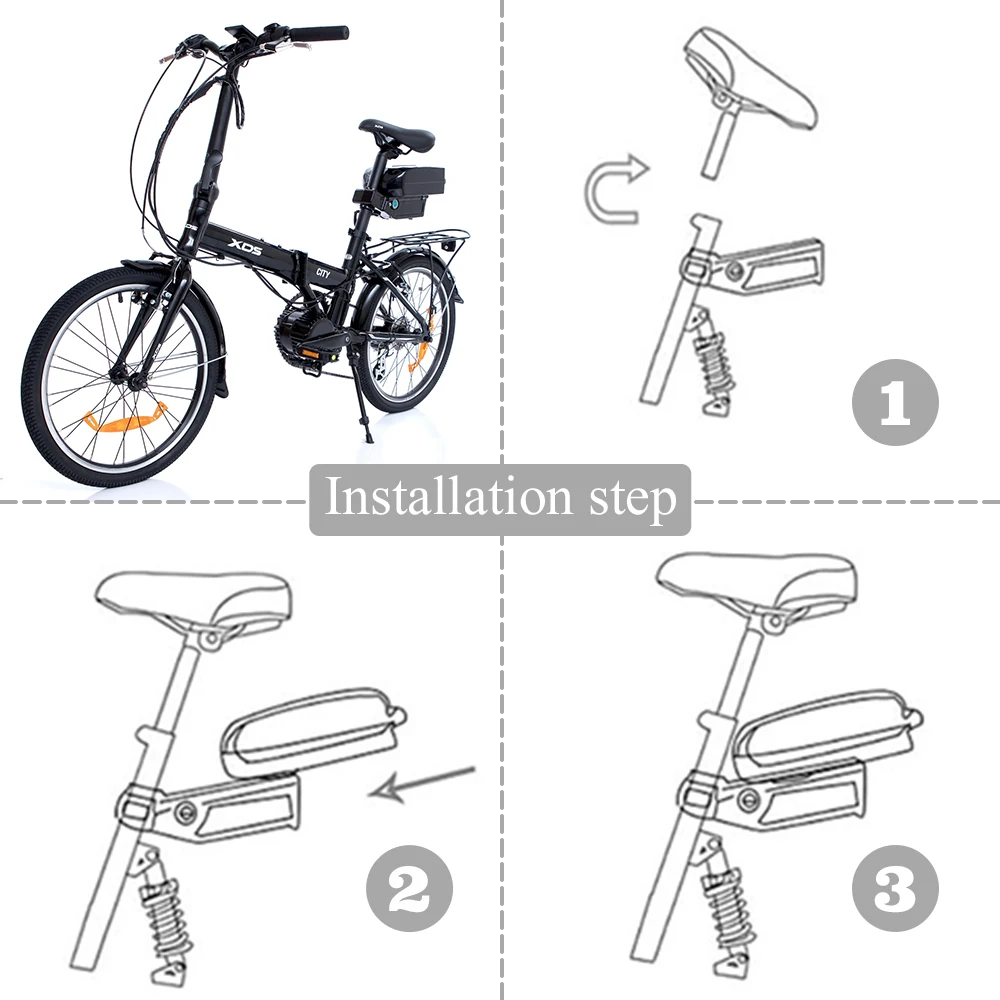 XDS

CITY

1

Installation step

2

3