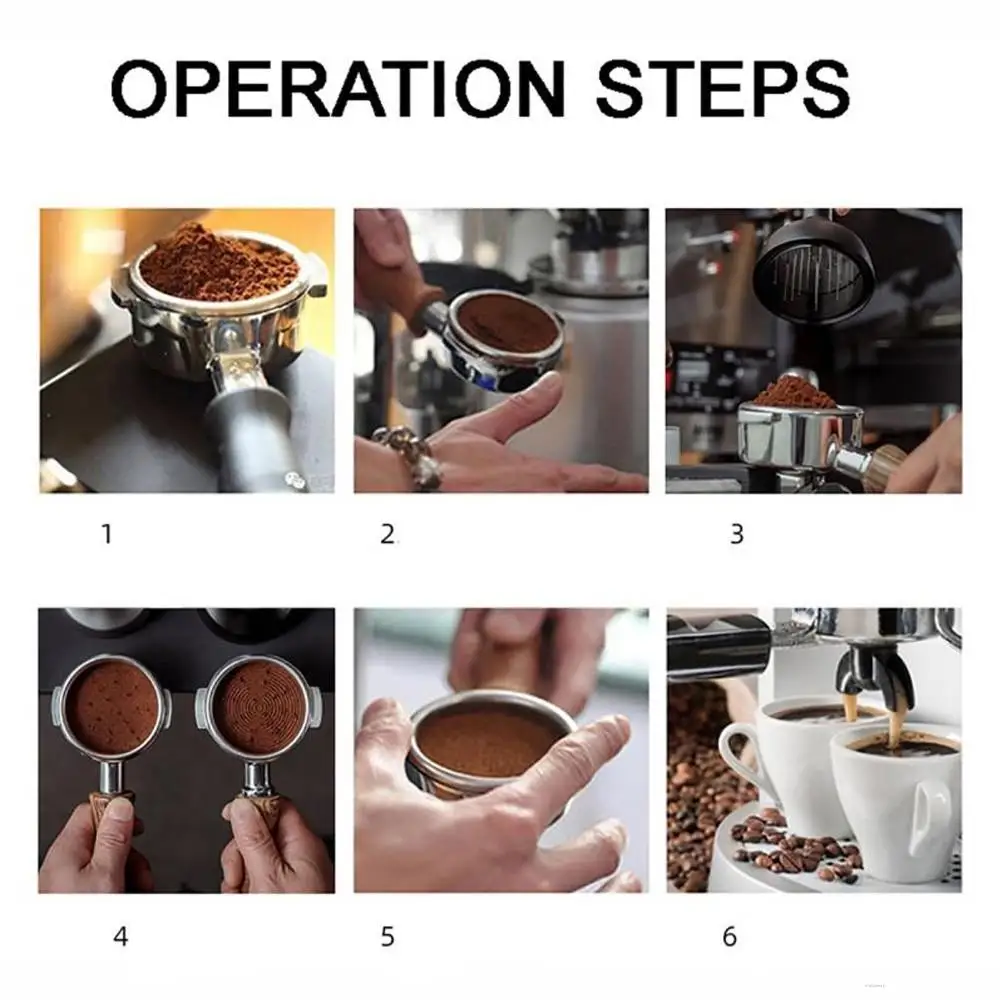 OPERATION STEPS

1

2.

3

4

5

6