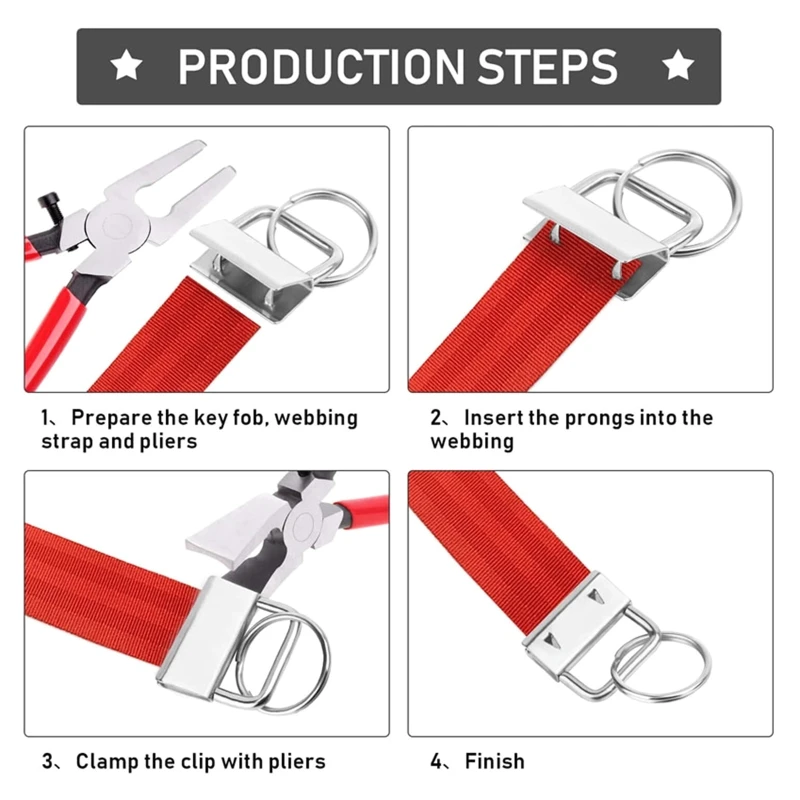 ★ PRODUCTION STEPS ★

1、Prepare the key fob, webbing strap and pliers

2、Insert the prongs into the webbing

3、Clamp the clip with pliers

4、Finish