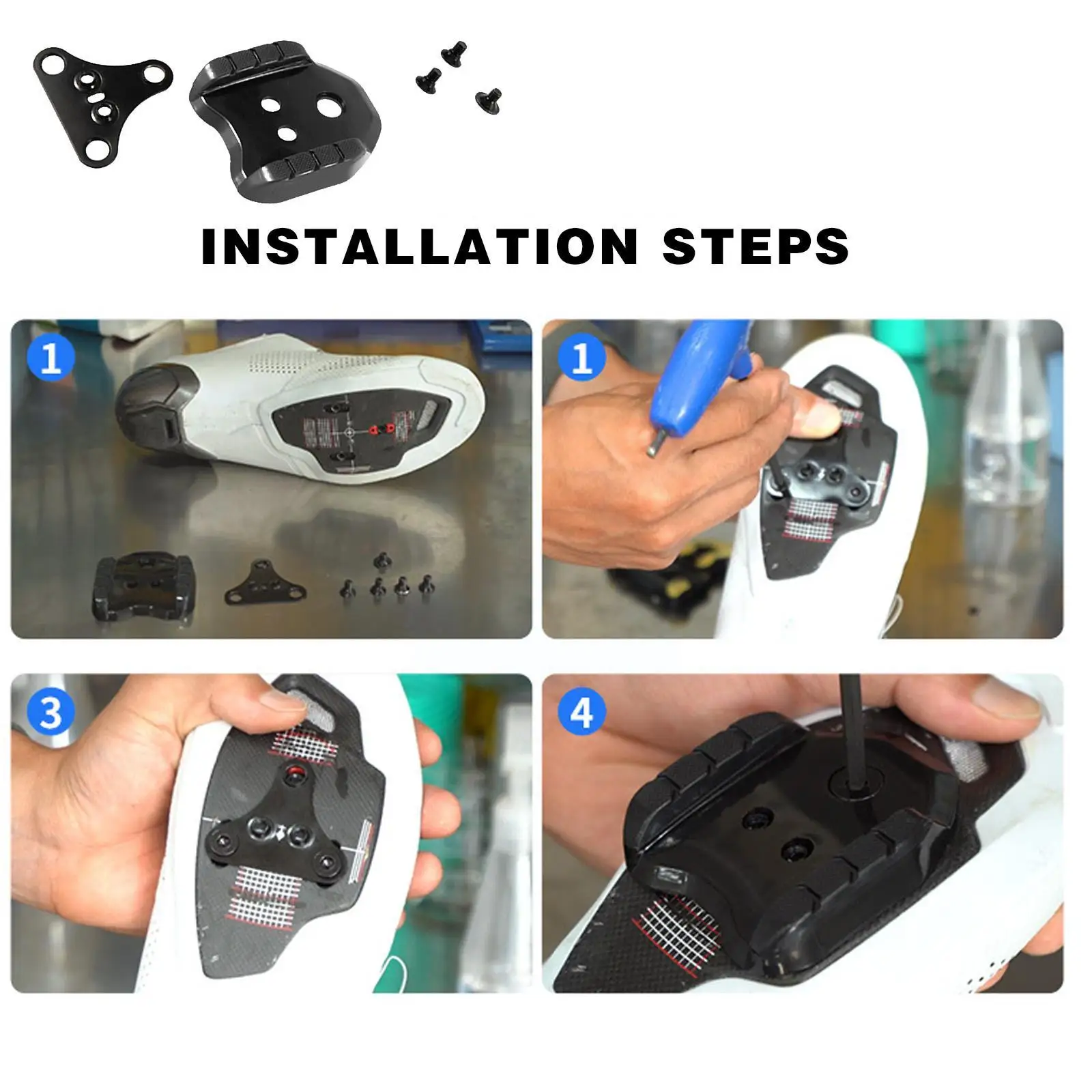 INSTALLATION STEPS

1

1

3

4