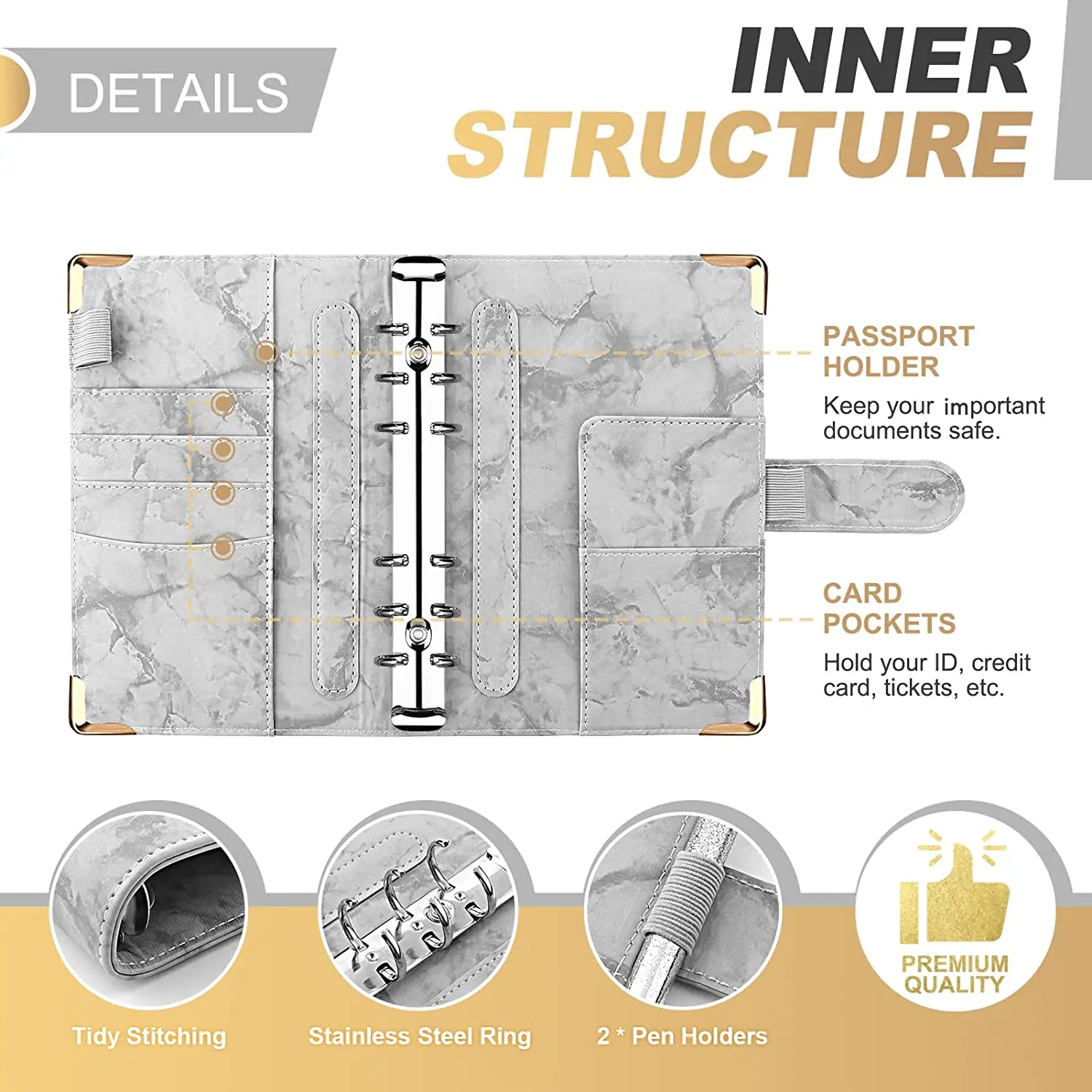 DETAILS

INNER STRUCTURE

PASSPORT HOLDER

Keep your important documents safe.

CARD POCKETS

Hold your ID, credit card, tickets, etc.

Tidy Stitching

Stainless Steel Ring

2 * Pen Holders

PREMIUM QUALITY