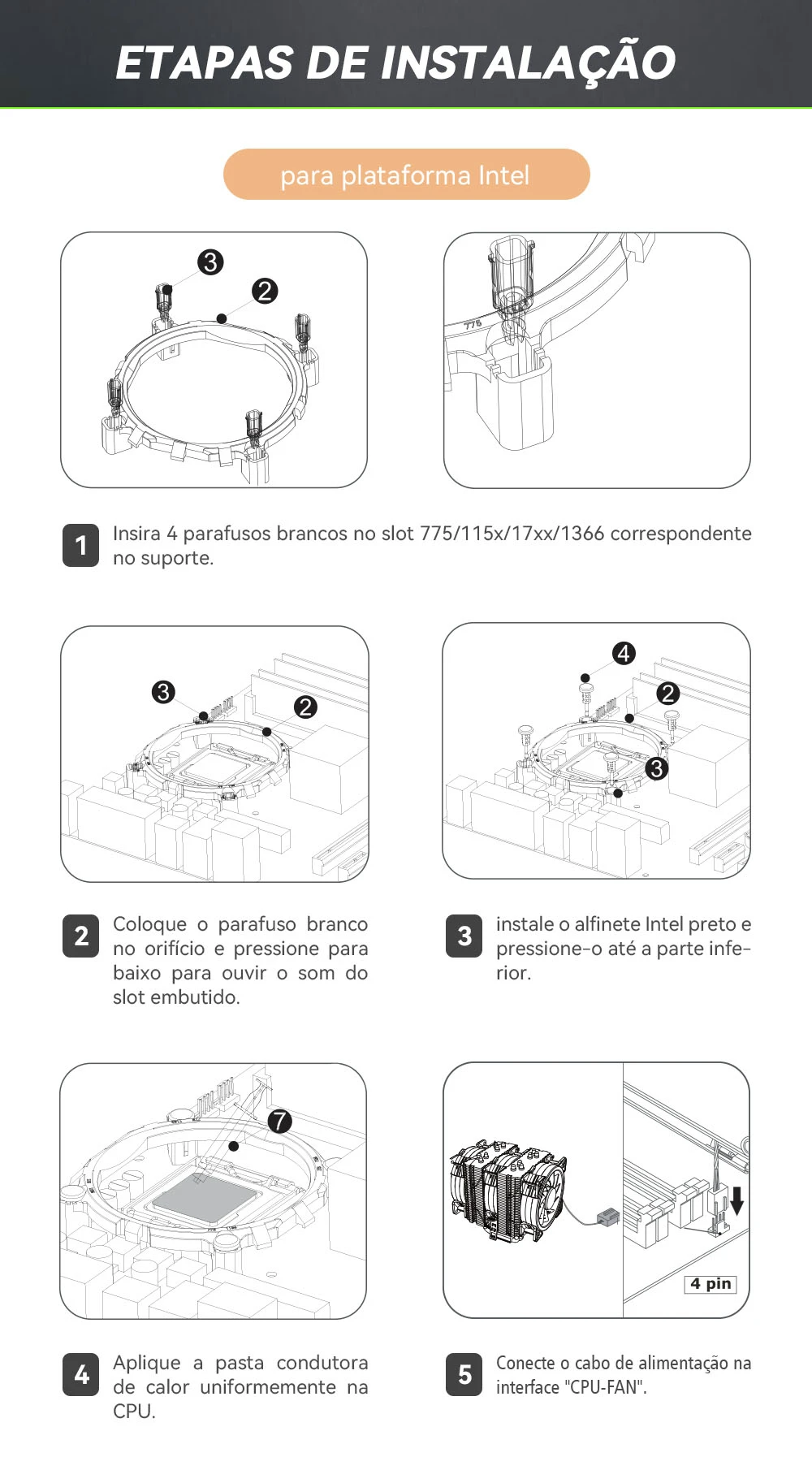 ETAPAS DE INSTALAÇÃO

para plataforma Intel

3
2

775

1 Insira 4 parafusos brancos no slot 775/115x/17xx/1366 correspondente no suporte.

3
2

4
2
3

2 Coloque o parafuso branco no orifício e pressione para baixo para ouvir o som do slot embutido.

3 instale o alfinete Intel preto e pressione-o até a parte inferior.

7

4 pin

4 Aplique a pasta condutora de calor uniformemente na CPU.

5 Conecte o cabo de alimentação na interface "CPU-FAN".