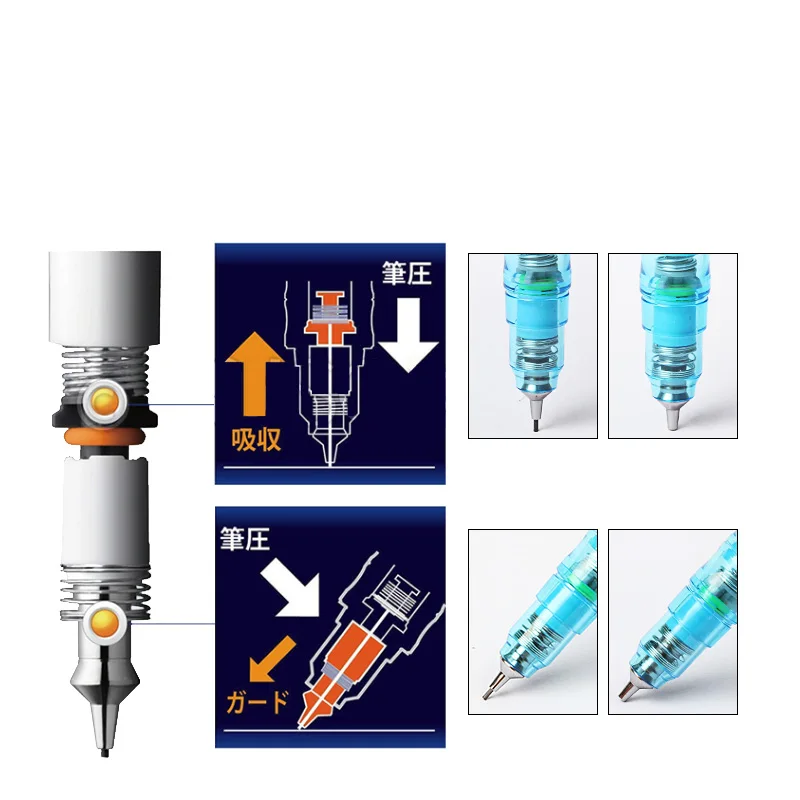 筆圧

吸収

筆圧

ガード