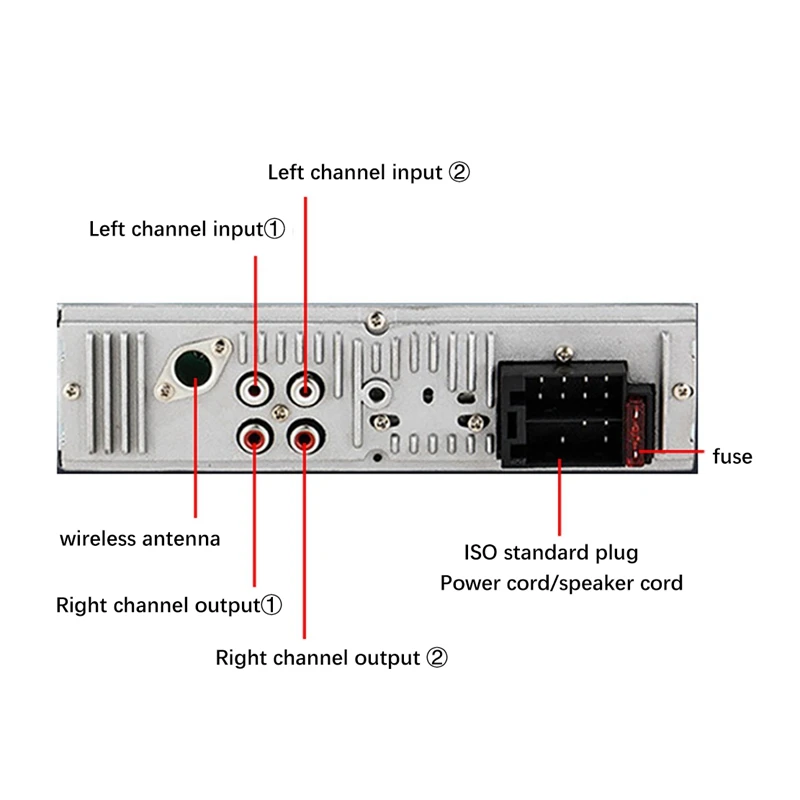 Left channel input ②

Left channel input①

fuse

wireless antenna

ISO standard plug
Power cord/speaker cord

Right channel output①

Right channel output ②