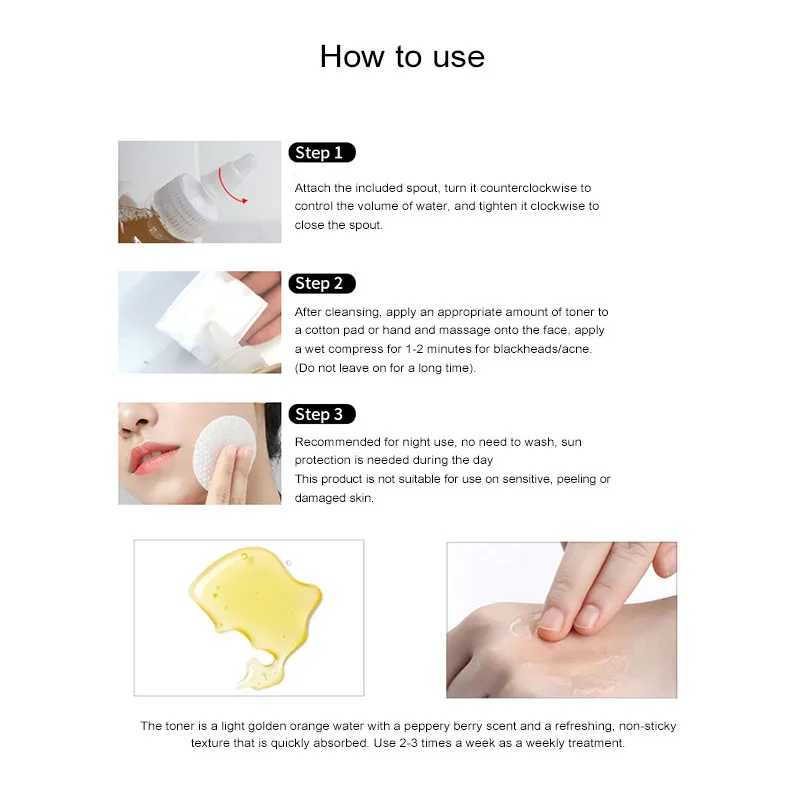 How to use

Step 1

Attach the included spout, turn it counterclockwise to control the volume of water, and tighten it clockwise to close the spout.

Step 2

After cleansing, apply an appropriate amount of toner to a cotton pad or hand and massage onto the face, apply a wet compress for 1-2 minutes for blackheads/acne. (Do not leave on for a long time).

Step 3

Recommended for night use, no need to wash, sun protection is needed during the day
This product is not suitable for use on sensitive, peeling or damaged skin.

The toner is a light golden orange water with a peppery berry scent and a refreshing, non-sticky texture that is quickly absorbed. Use 2-3 times a week as a weekly treatment.