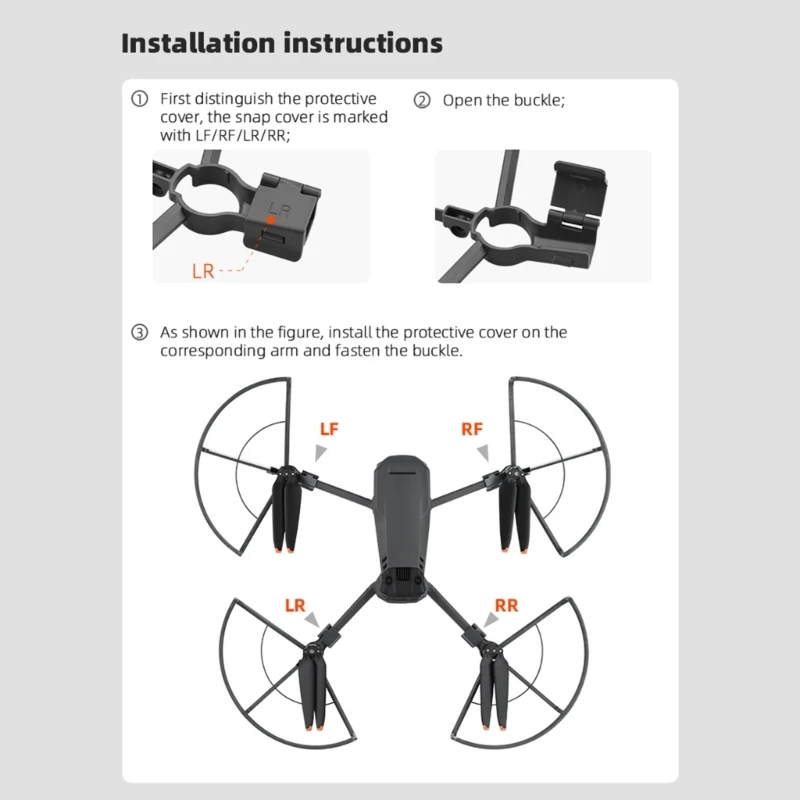 Installation instructions

① First distinguish the protective cover, the snap cover is marked with LF/RF/LR/RR;

LR

LR

② Open the buckle;

③ As shown in the figure, install the protective cover on the corresponding arm and fasten the buckle.

LF

RF

LR

RR