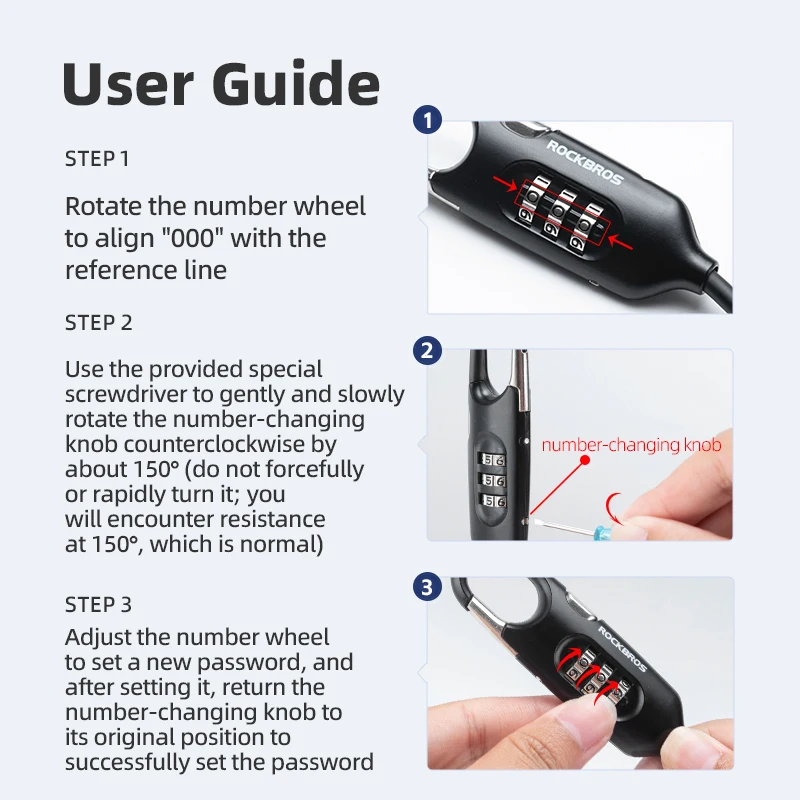 User Guide

STEP 1

Rotate the number wheel to align "000" with the reference line

STEP 2

Use the provided special screwdriver to gently and slowly rotate the number-changing knob counterclockwise by about 150° (do not forcefully or rapidly turn it; you will encounter resistance at 150°, which is normal)

STEP 3

Adjust the number wheel to set a new password, and after setting it, return the number-changing knob to its original position to successfully set the password

1

ROCKBROS

2

number-changing knob

3

ROCKBROS