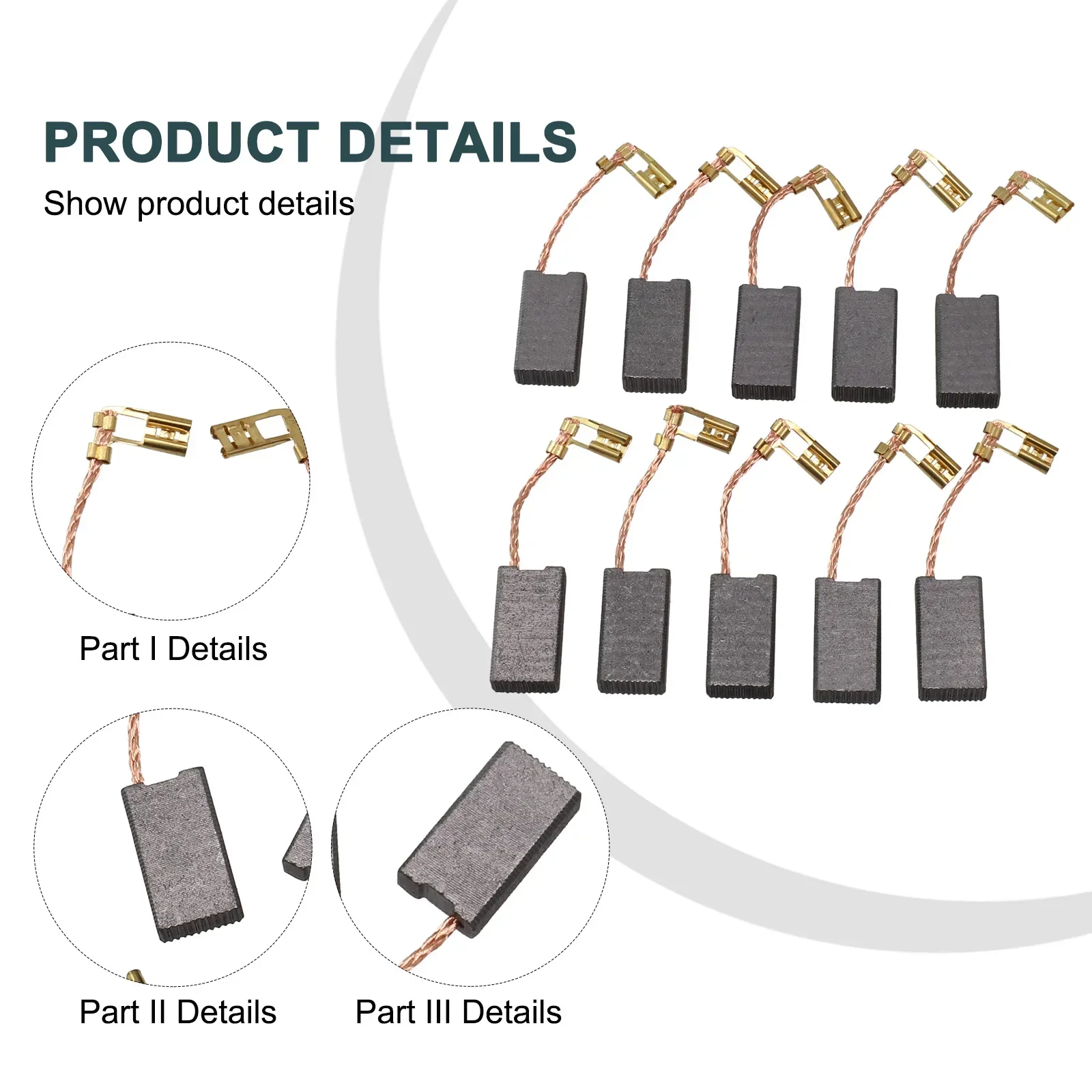 PRODUCT DETAILS

Show product details

Part I Details

Part II Details

Part III Details