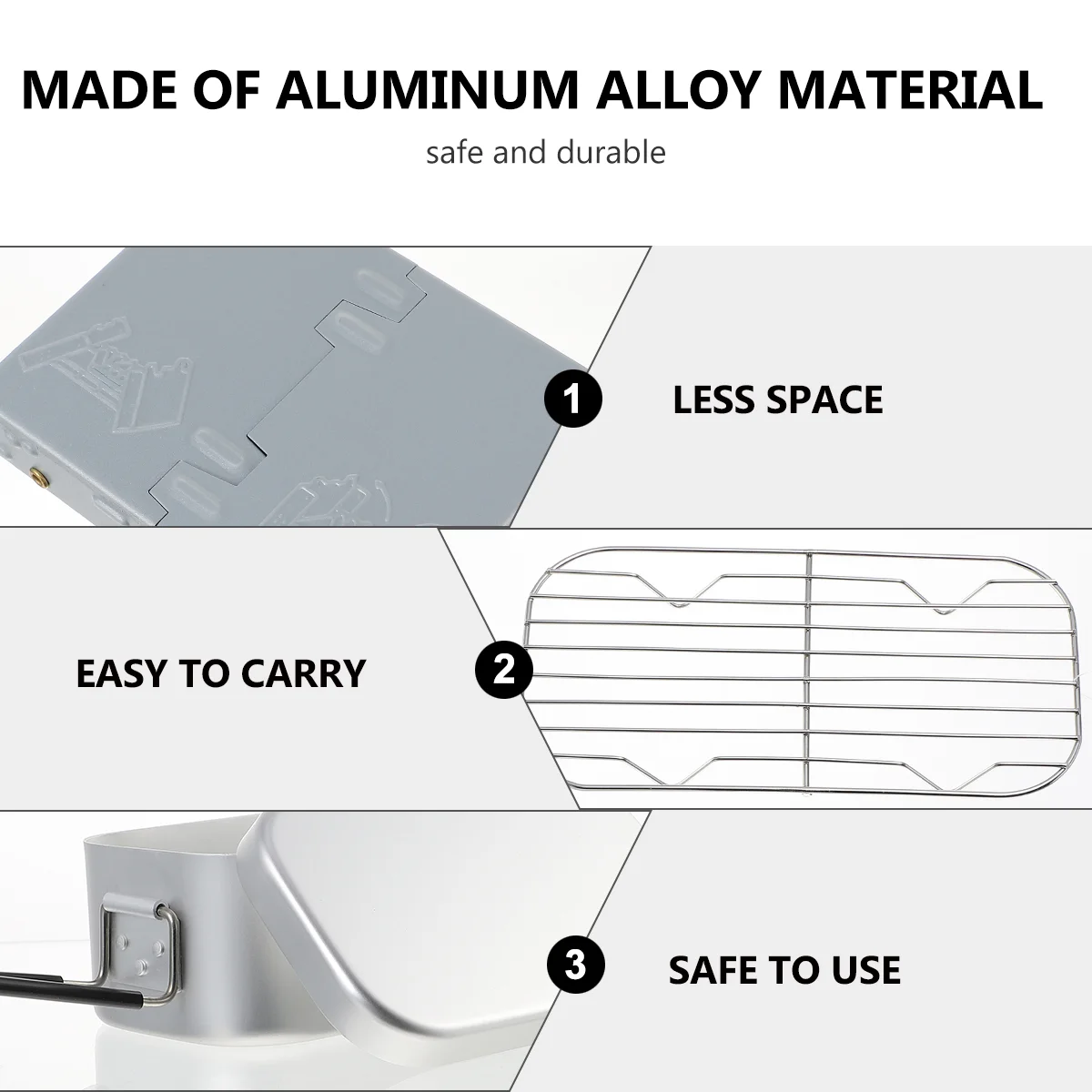 MADE OF ALUMINUM ALLOY MATERIAL

safe and durable

1 LESS SPACE

EASY TO CARRY 2

3 SAFE TO USE