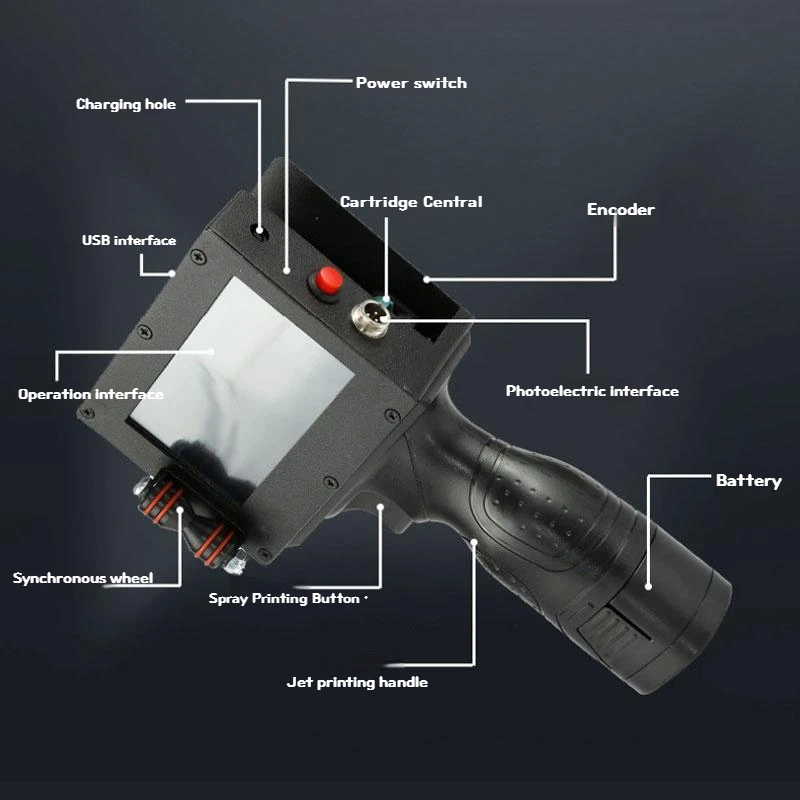 Power switch

Charging hole

Cartridge Central

Encoder

USB interface

Operation interface

Photoelectric interface

Battery

Synchronous wheel

Spray Printing Button

Jet printing handle