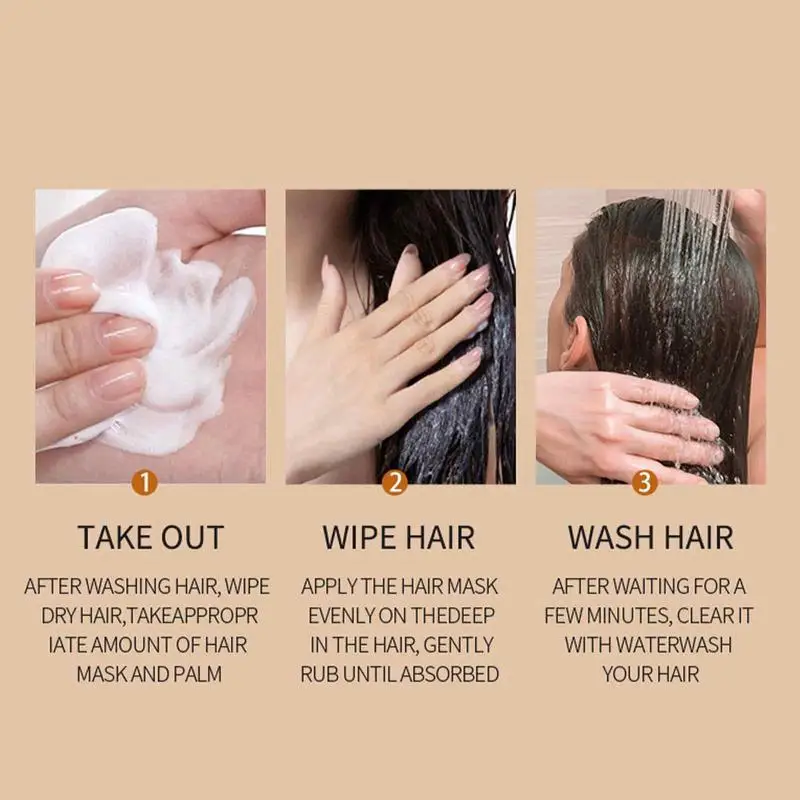 1

TAKE OUT

AFTER WASHING HAIR, WIPE DRY HAIR,TAKEAPPROPR IATE AMOUNT OF HAIR MASK AND PALM

2

WIPE HAIR

APPLY THE HAIR MASK EVENLY ON THEDEEP IN THE HAIR, GENTLY RUB UNTIL ABSORBED

3

WASH HAIR

AFTER WAITING FOR A FEW MINUTES, CLEAR IT WITH WATERWASH YOUR HAIR