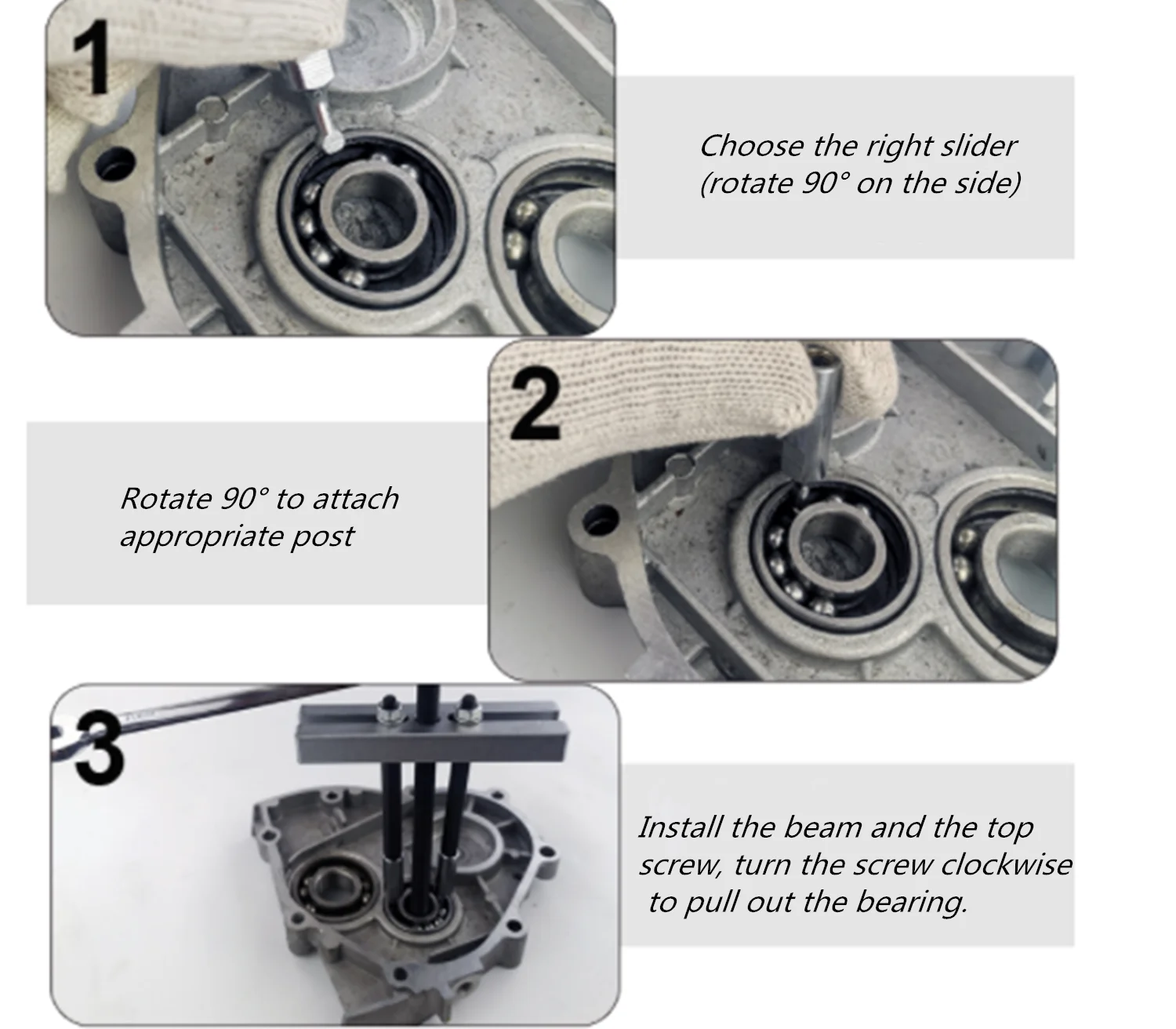 1

Choose the right slider (rotate 90° on the side)

2

Rotate 90° to attach appropriate post

3

Install the beam and the top screw, turn the screw clockwise to pull out the bearing.