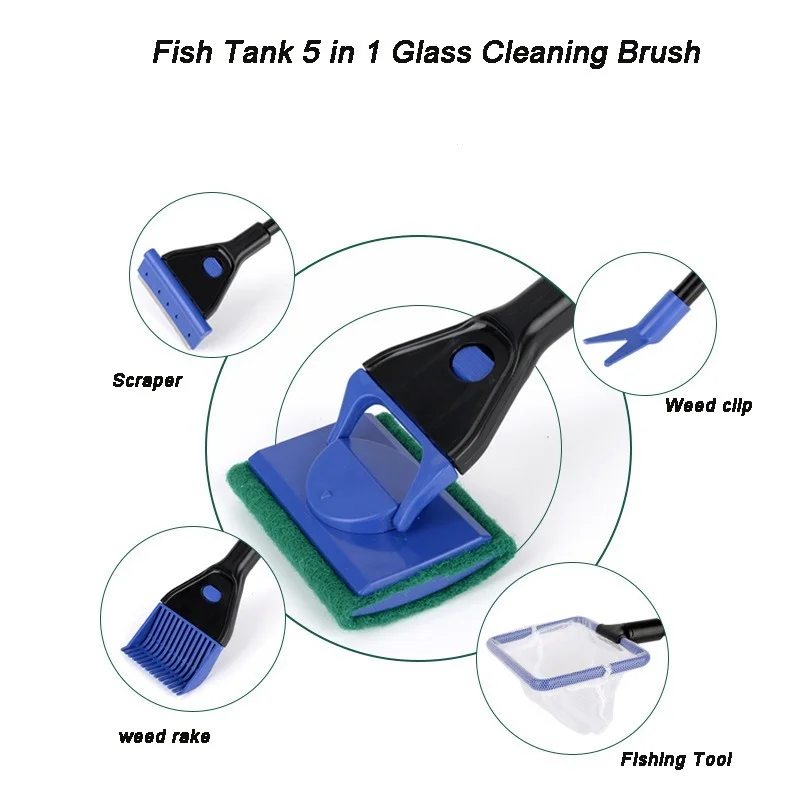 Fish Tank 5 in 1 Glass Cleaning Brush

Scraper

Weed clip

weed rake

Fishing Tool