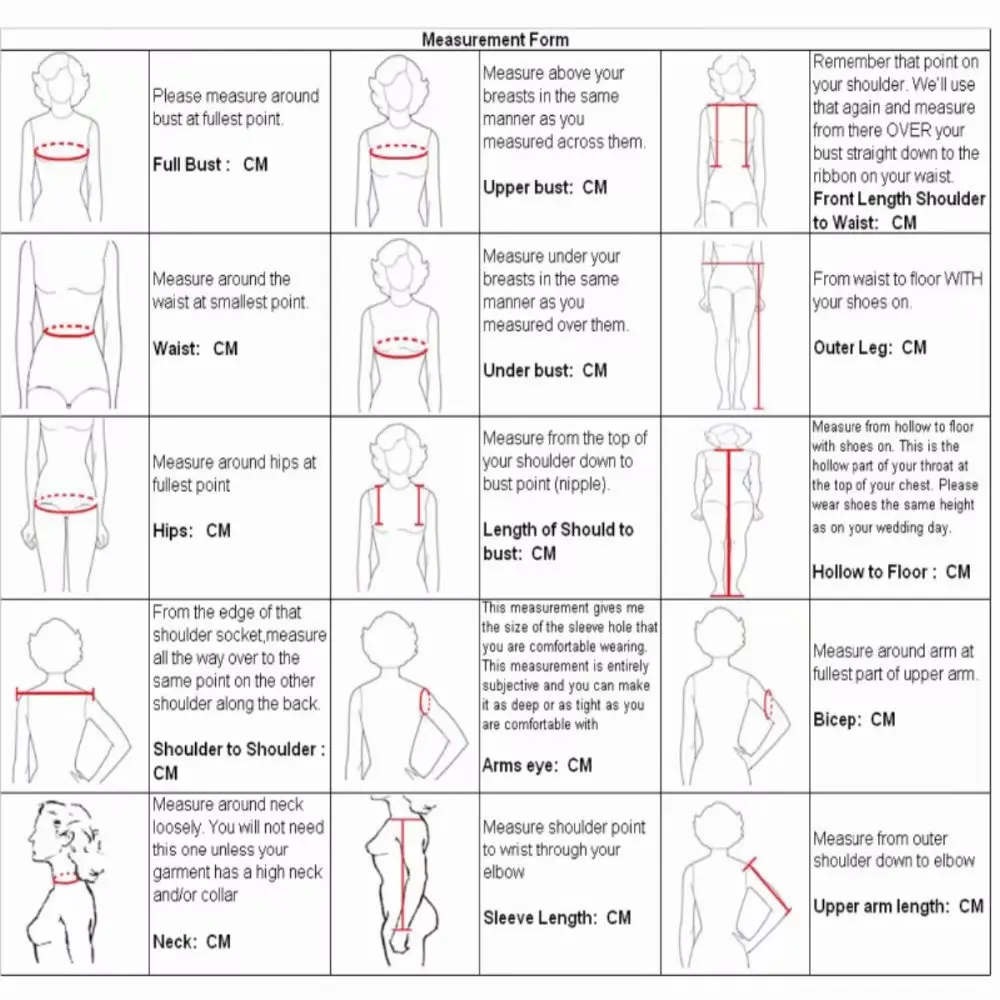 Measurement Form

| | | | | | |
|---|---|---|---|---|---|
| | Please measure around bust at fullest point. **Full Bust : CM** | | Measure above your breasts in the same manner as you measured across them. **Upper bust: CM** | | Remember that point on your shoulder. We'll use that again and measure from there OVER your bust straight down to the ribbon on your waist. **Front Length Shoulder to Waist: CM** |
| | Measure around the waist at smallest point. **Waist: CM** | | Measure under your breasts in the same manner as you measured over them. **Under bust: CM** | | From waist to floor WITH your shoes on. **Outer Leg: CM** |
| | Measure around hips at fullest point **Hips: CM** | | Measure from the top of your shoulder down to bust point (nipple). **Length of Should to bust: CM** | | Measure from hollow to floor with shoes on. This is the hollow part of your throat at the top of your chest. Please wear shoes the same height as on your wedding day. **Hollow to Floor : CM** |
| | From the edge of that shoulder socket,measure all the way over to the same point on the other shoulder along the back. **Shoulder to Shoulder : CM** | | This measurement gives me the size of the sleeve hole that you are comfortable wearing. This measurement is entirely subjective and you can make it as deep or as tight as you are comfortable with **Arms eye: CM** | | Measure around arm at fullest part of upper arm. **Bicep: CM** |
| | Measure around neck loosely. You will not need this one unless your garment has a high neck and/or collar **Neck: CM** | | Measure shoulder point to wrist through your elbow **Sleeve Length: CM** | | Measure from outer shoulder down to elbow **Upper arm length: CM** |