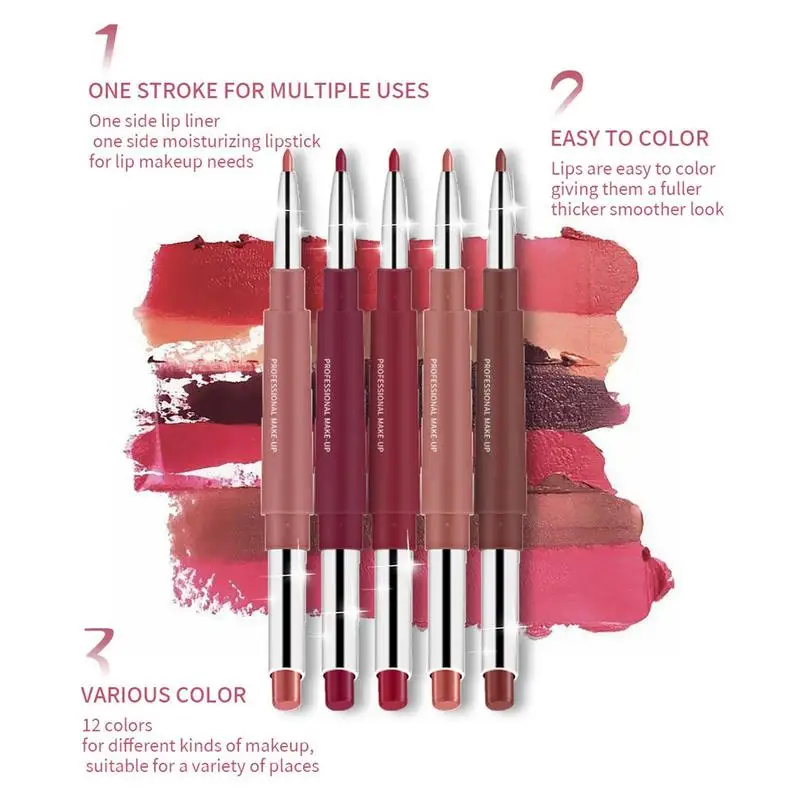 1

ONE STROKE FOR MULTIPLE USES

One side lip liner
one side moisturizing lipstick
for lip makeup needs

2

EASY TO COLOR

Lips are easy to color
giving them a fuller
thicker smoother look

PROFESSIONAL MAKE UP

PROFESSIONAL MAKE UP

PROFESSIONAL MAKE UP

PROFESSIONAL MAKE UP

PROFESSIONAL MAKE UP

3

VARIOUS COLOR

12 colors
for different kinds of makeup,
suitable for a variety of places