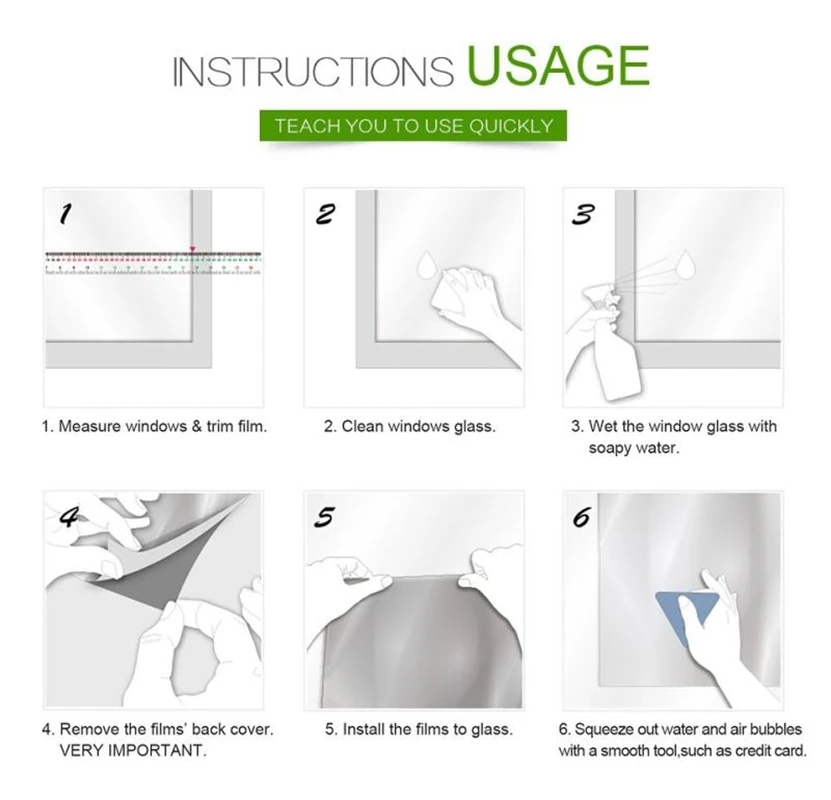 INSTRUCTIONS USAGE

TEACH YOU TO USE QUICKLY

1

1. Measure windows & trim film.

2

2. Clean windows glass.

3

3. Wet the window glass with soapy water.

4

4. Remove the films' back cover. VERY IMPORTANT.

5

5. Install the films to glass.

6

6. Squeeze out water and air bubbles with a smooth tool,such as credit card.