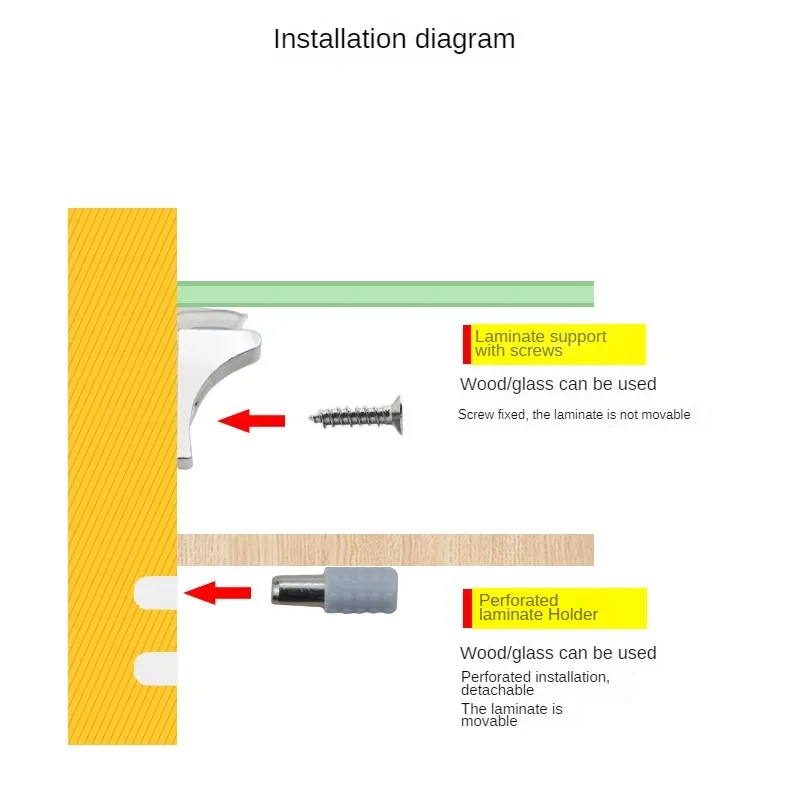 Installation diagram

Laminate support with screws

Wood/glass can be used

Screw fixed, the laminate is not movable

Perforated laminate Holder

Wood/glass can be used

Perforated installation, detachable

The laminate is movable