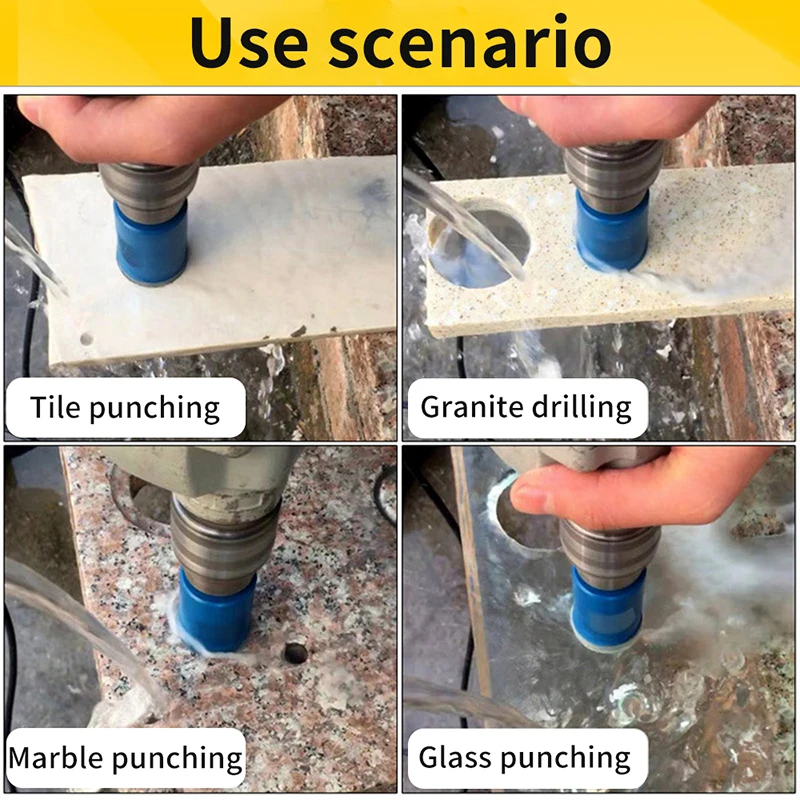 Use scenario

Tile punching

Granite drilling

Marble punching

Glass punching