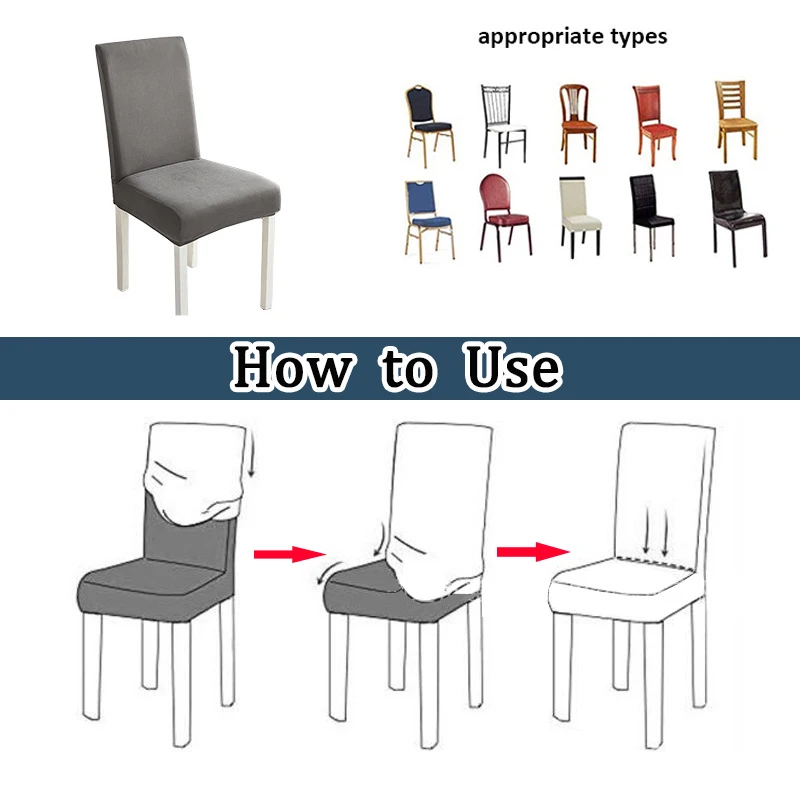 appropriate types

How to Use