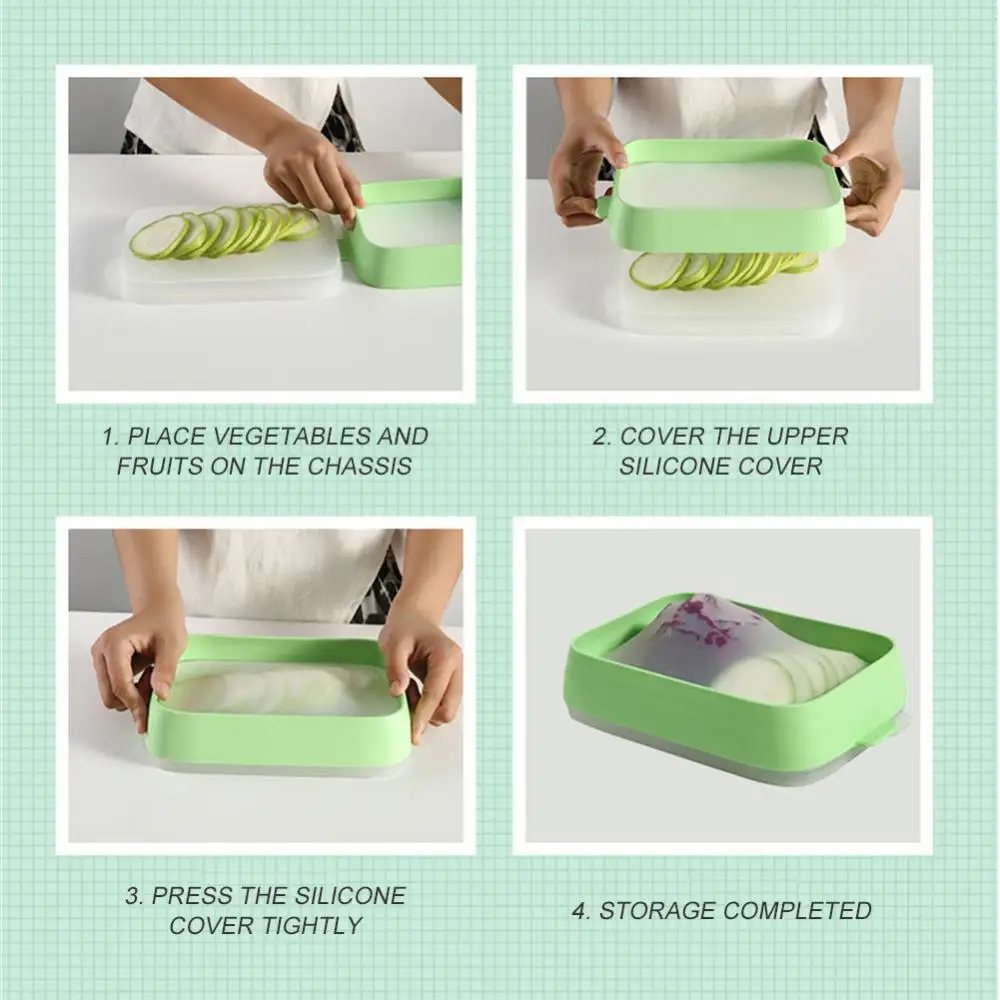 1. PLACE VEGETABLES AND FRUITS ON THE CHASSIS

2. COVER THE UPPER SILICONE COVER

3. PRESS THE SILICONE COVER TIGHTLY

4. STORAGE COMPLETED