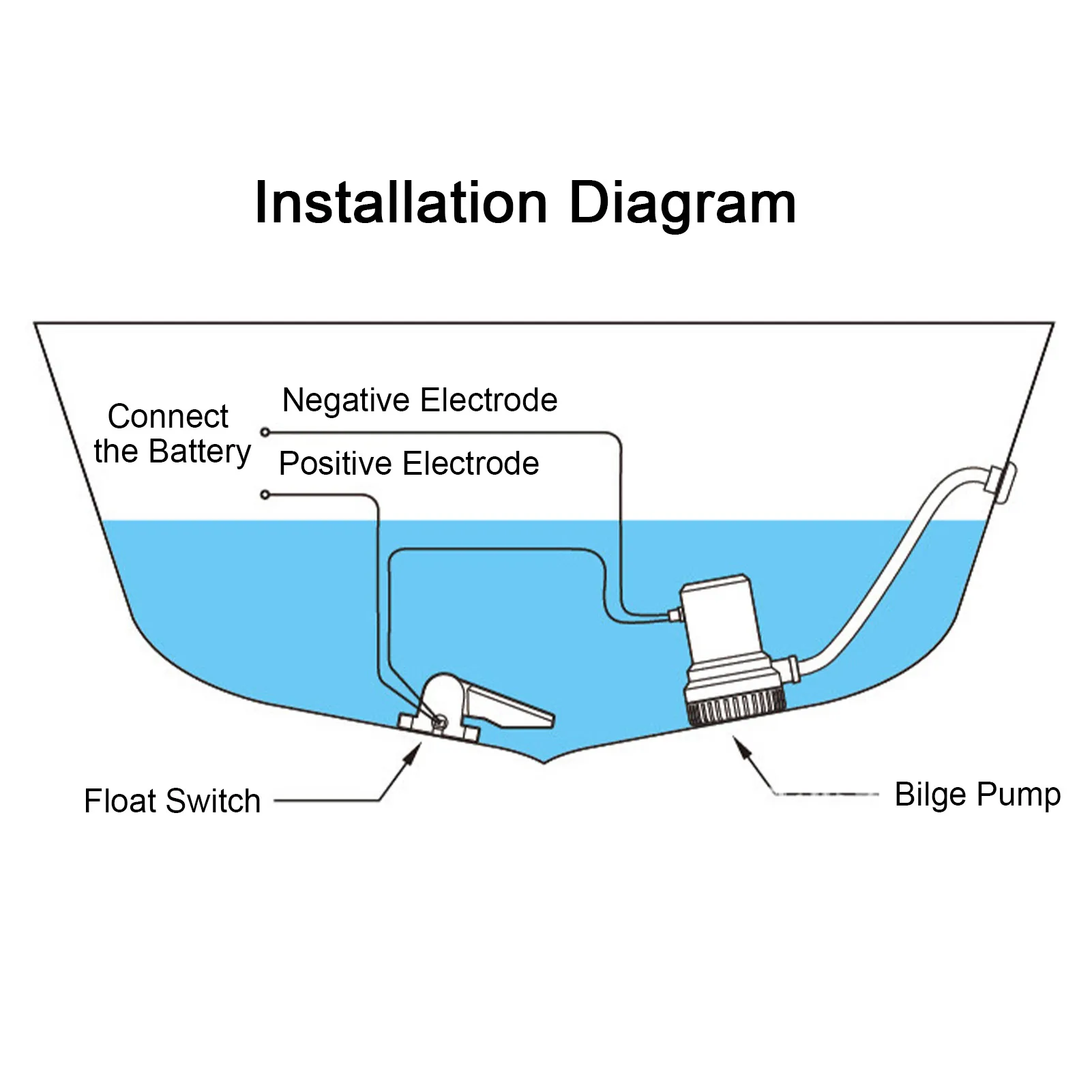 Installation Diagram

Connect the Battery

Negative Electrode

Positive Electrode

Float Switch

Bilge Pump