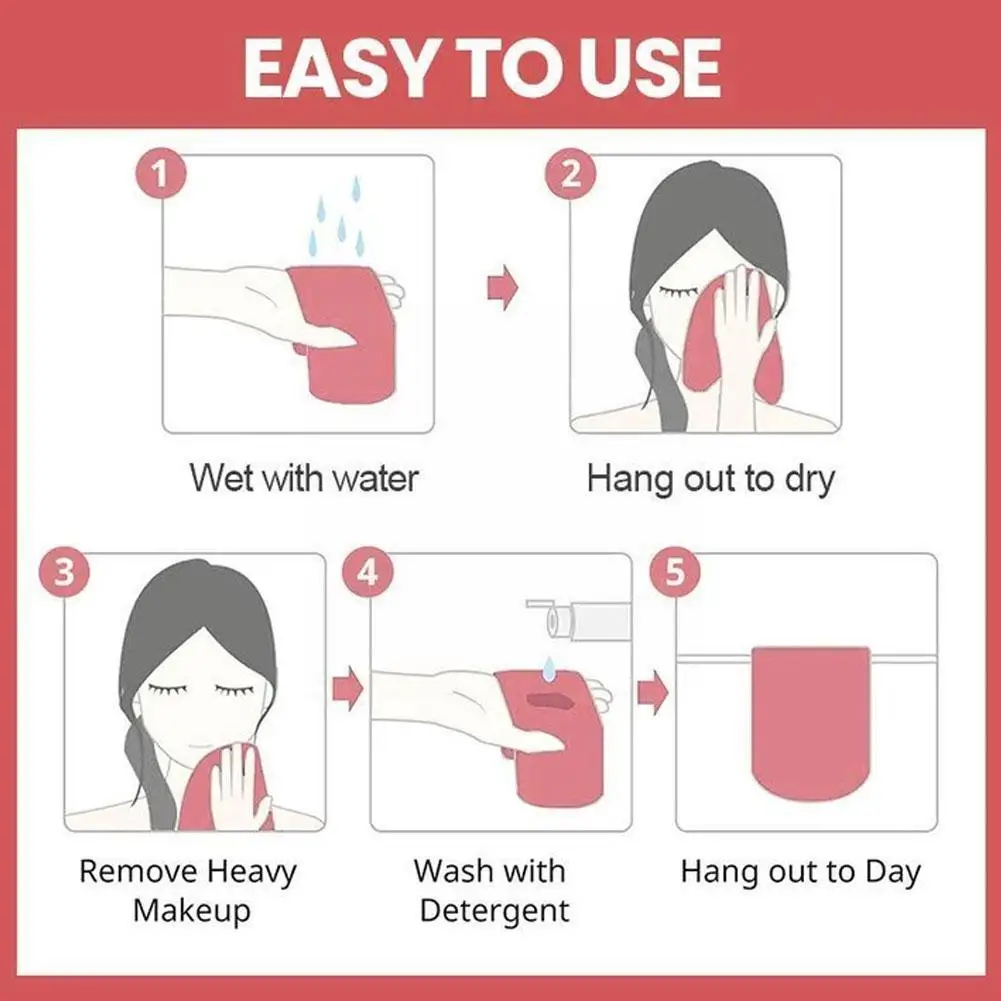 EASY TO USE

1

Wet with water

2

Hang out to dry

3

Remove Heavy Makeup

4

Wash with Detergent

5

Hang out to Day