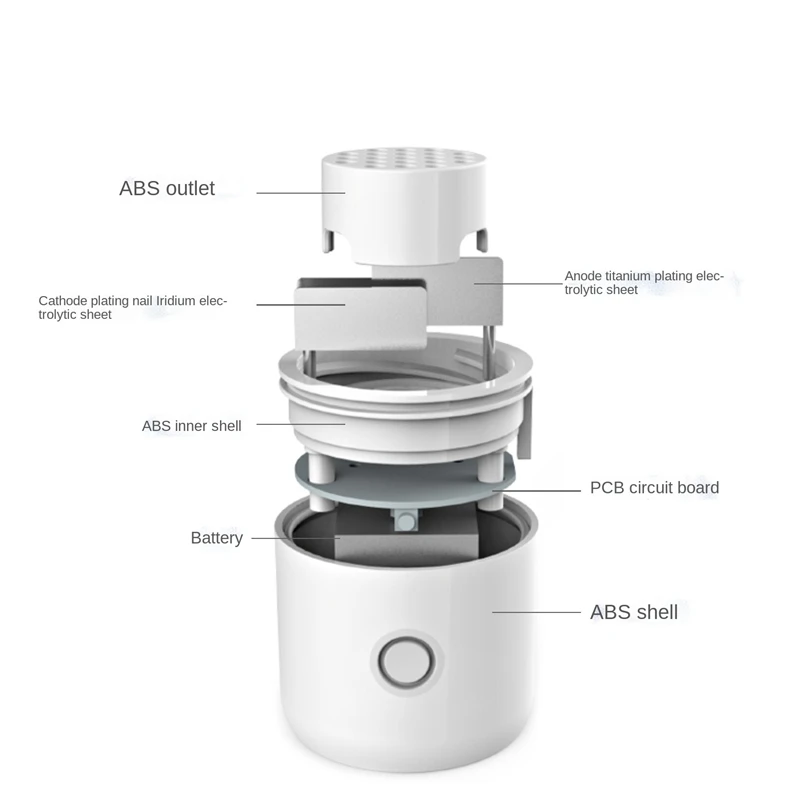 ABS outlet

Anode titanium plating electrolytic sheet

Cathode plating nail Iridium electrolytic sheet

ABS inner shell

PCB circuit board

Battery

ABS shell