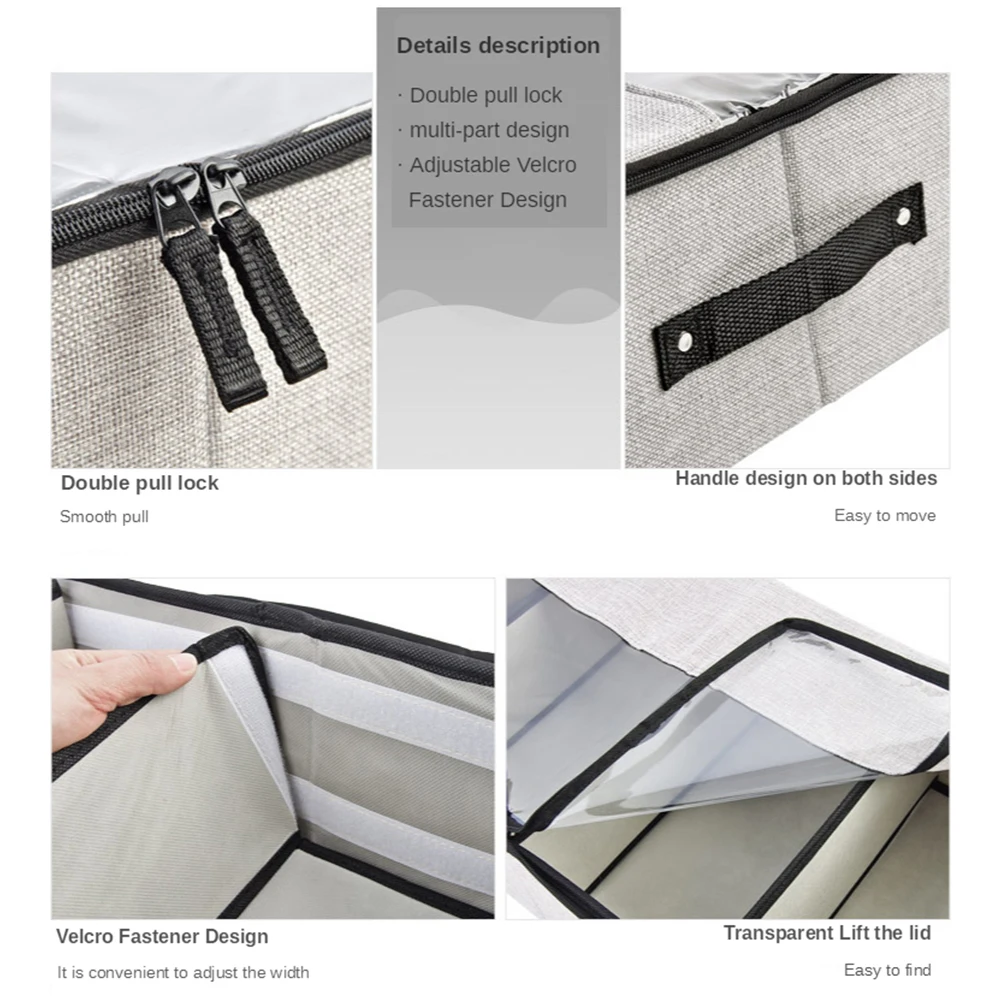 Details description

· Double pull lock
· multi-part design
· Adjustable Velcro Fastener Design

Double pull lock

Smooth pull

Handle design on both sides

Easy to move

Velcro Fastener Design

It is convenient to adjust the width

Transparent Lift the lid

Easy to find