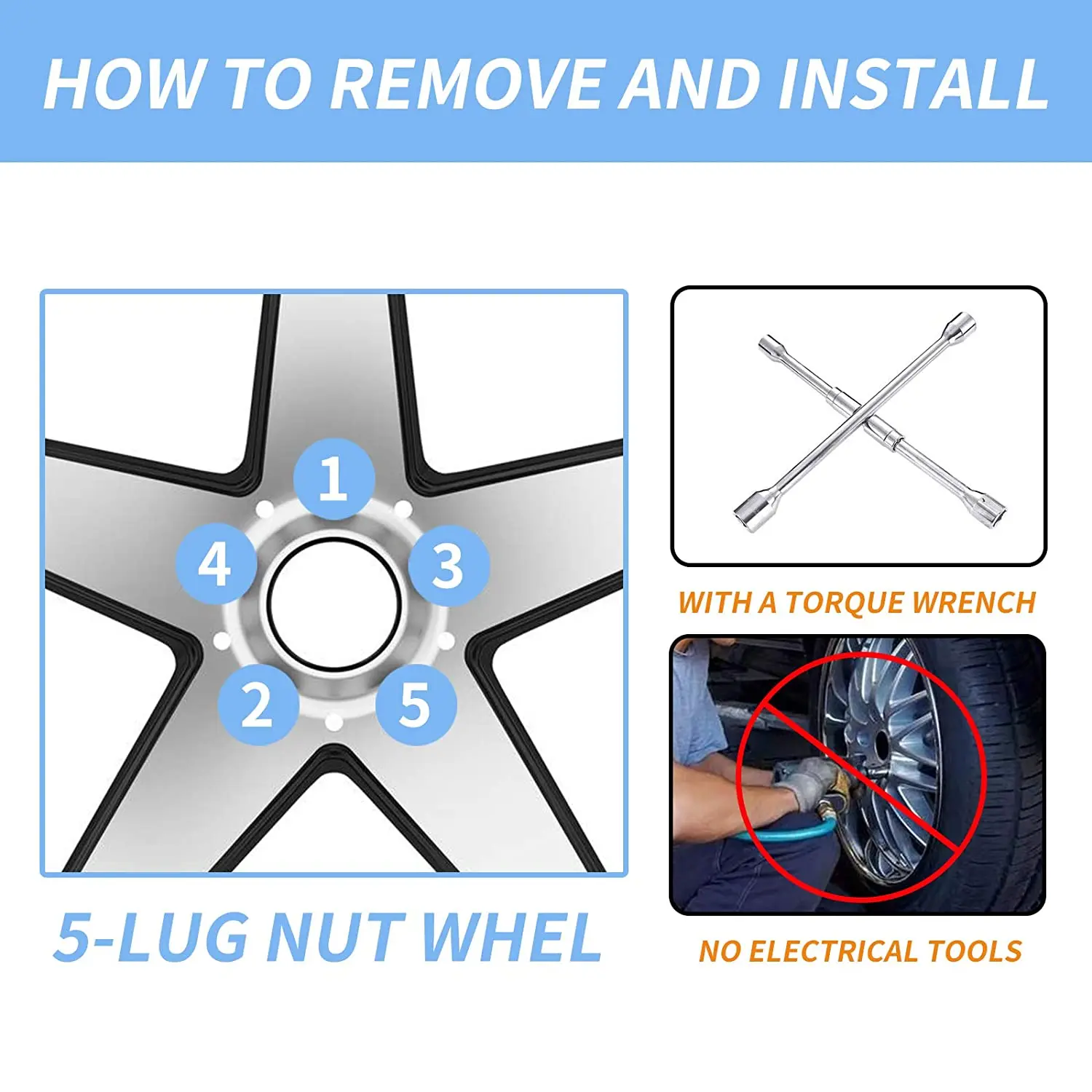 HOW TO REMOVE AND INSTALL

1
4
3
2
5

5-LUG NUT WHEL

WITH A TORQUE WRENCH

NO ELECTRICAL TOOLS