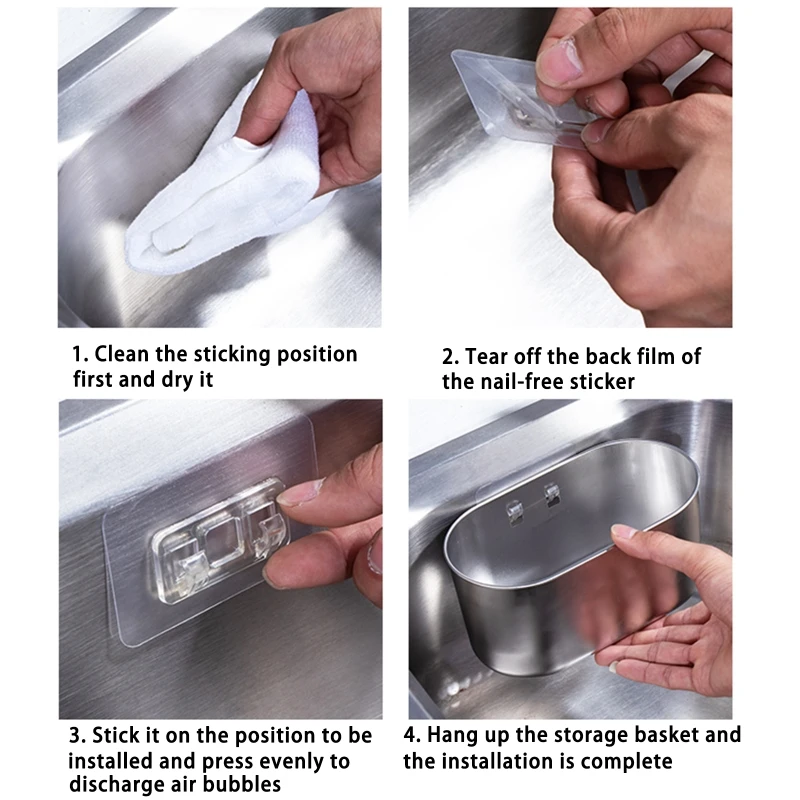 1. Clean the sticking position first and dry it

2. Tear off the back film of the nail-free sticker

3. Stick it on the position to be installed and press evenly to discharge air bubbles

4. Hang up the storage basket and the installation is complete