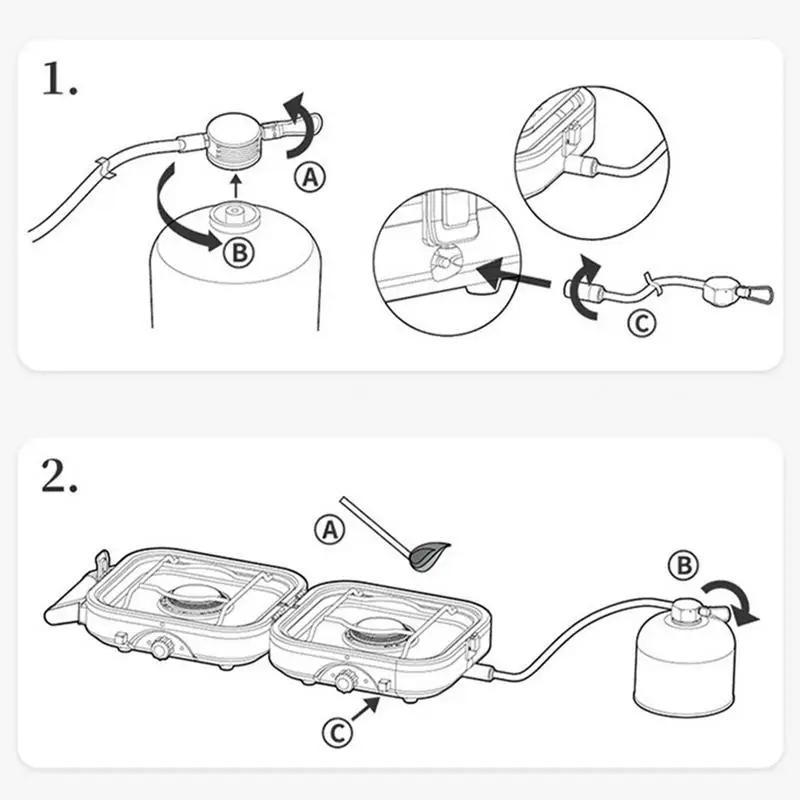 1.

A

B

C

2.

A

B

C