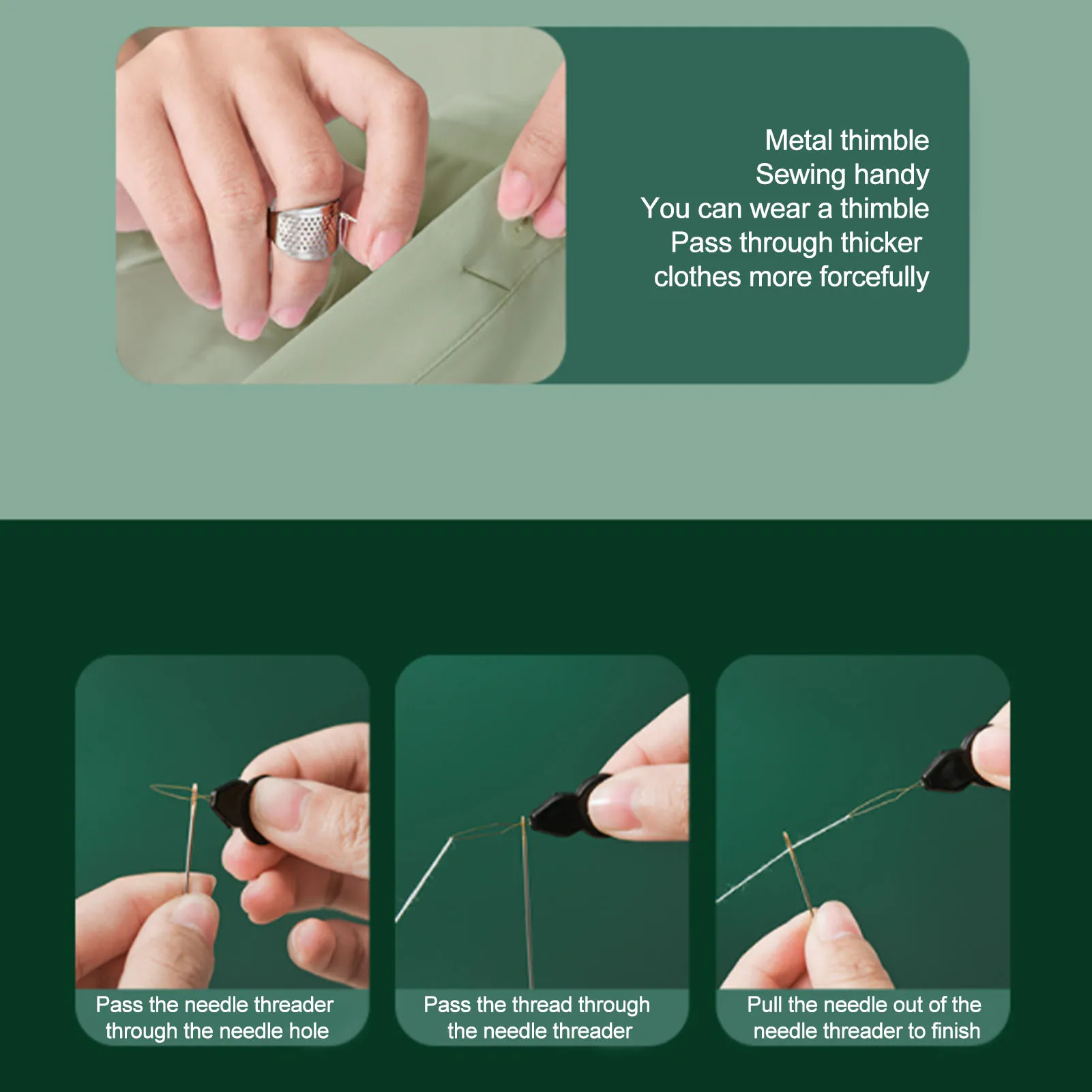 Metal thimble
Sewing handy
You can wear a thimble
Pass through thicker
clothes more forcefully

Pass the needle threader through the needle hole

Pass the thread through the needle threader

Pull the needle out of the needle threader to finish