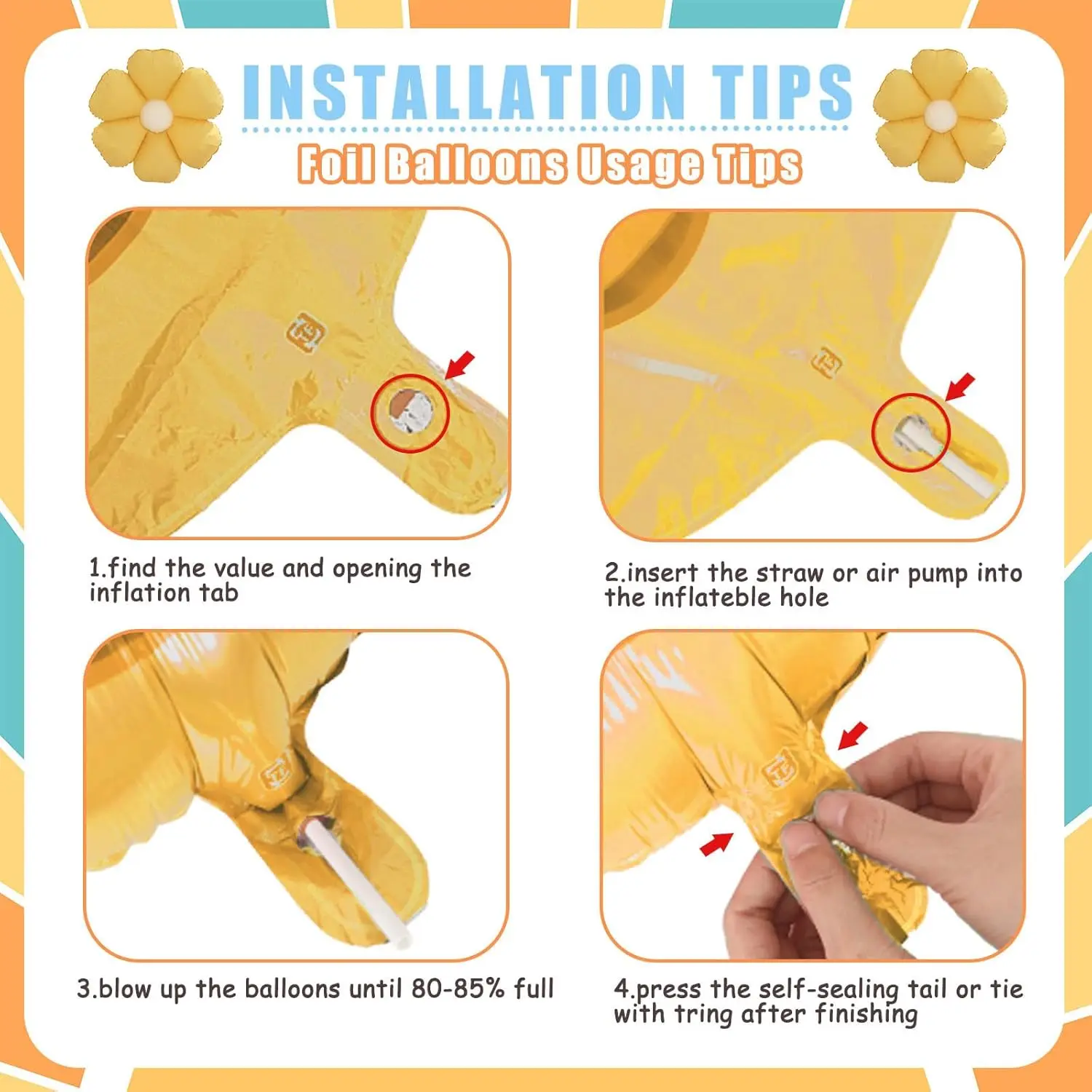 INSTALLATION TIPS

Foil Balloons Usage Tips

1.find the value and opening the inflation tab

2.insert the straw or air pump into the inflateble hole

3.blow up the balloons until 80-85% full

4.press the self-sealing tail or tie with tring after finishing