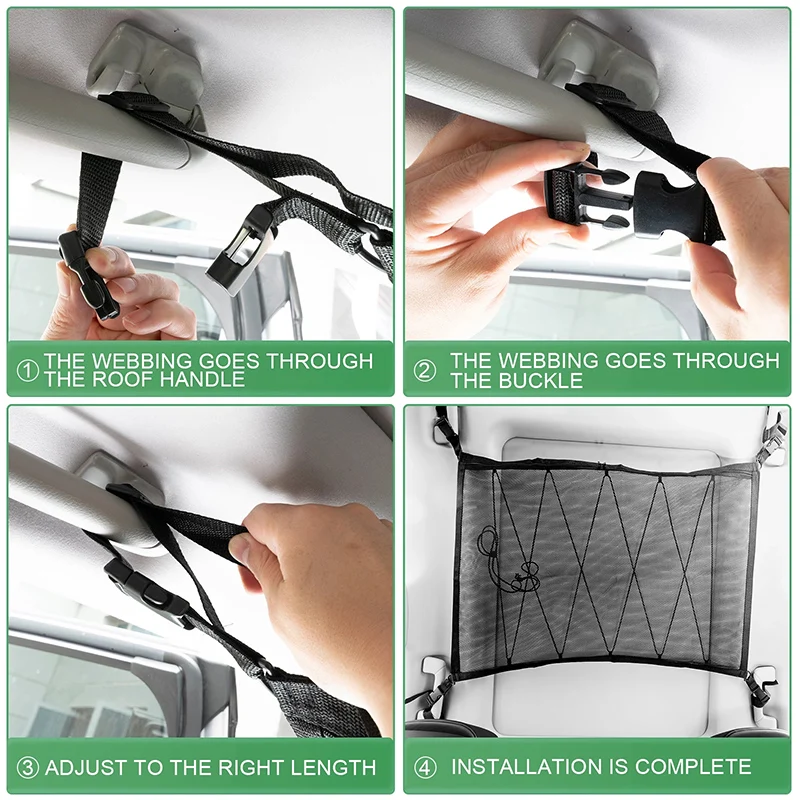 ① THE WEBBING GOES THROUGH THE ROOF HANDLE

② THE WEBBING GOES THROUGH THE BUCKLE

③ ADJUST TO THE RIGHT LENGTH

④ INSTALLATION IS COMPLETE