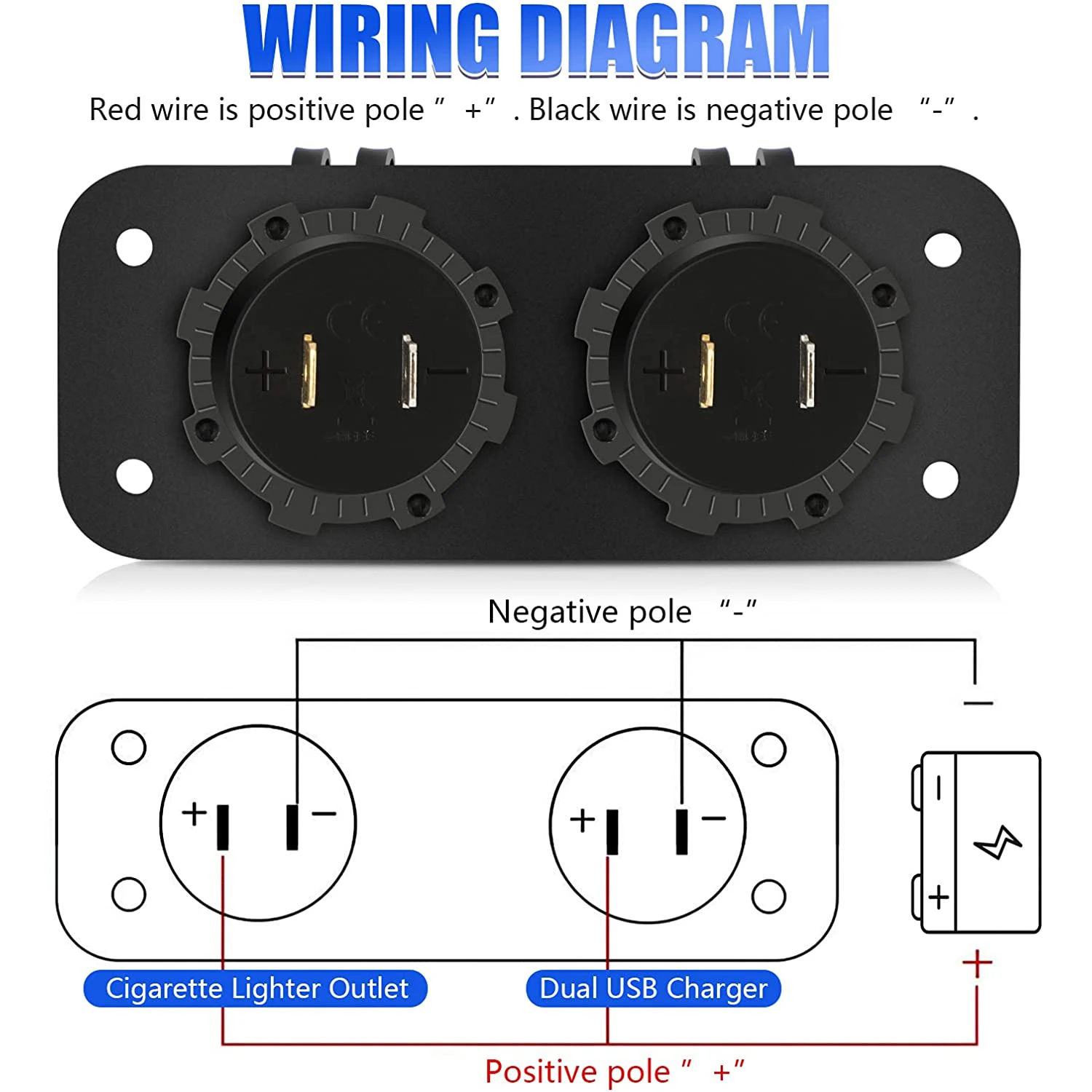 WIRING DIAGRAM

Red wire is positive pole " +" . Black wire is negative pole "-" .

+ −

+ −

Negative pole "-"

−

+ −

+ −

−

+

+

Cigarette Lighter Outlet

Dual USB Charger

Positive pole " +"