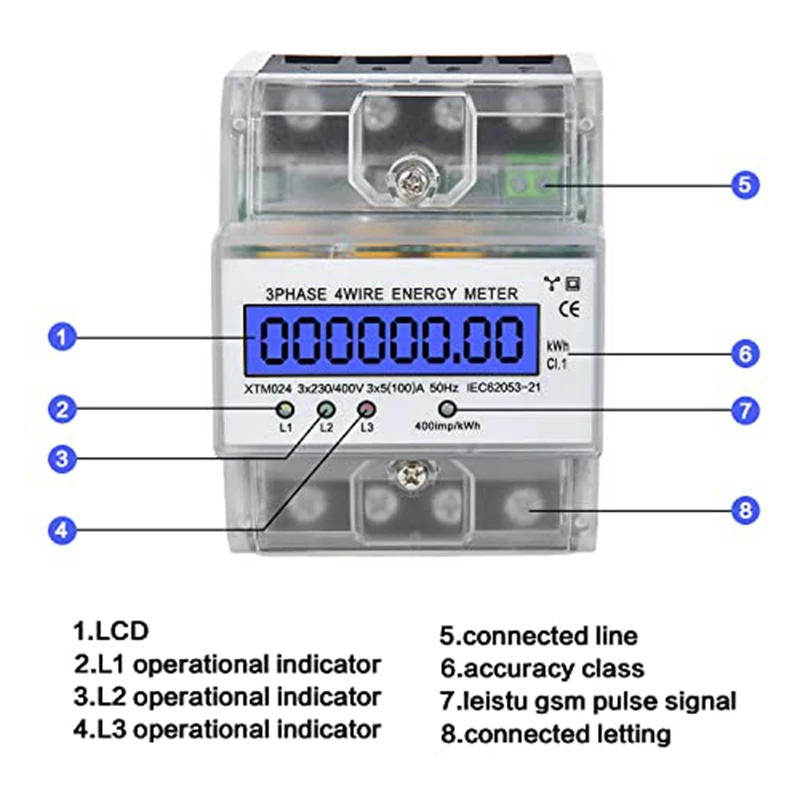 5

3PHASE 4WIRE ENERGY METER

CE

1

000000.00

kWh
Cl.1

6

XTM024 3x230/400V 3x5(100)A 50Hz IEC62053-21

2

L1 L2 L3

400imp/kWh

7

3

4

8

1.LCD
2.L1 operational indicator
3.L2 operational indicator
4.L3 operational indicator

5.connected line
6.accuracy class
7.leistu gsm pulse signal
8.connected letting