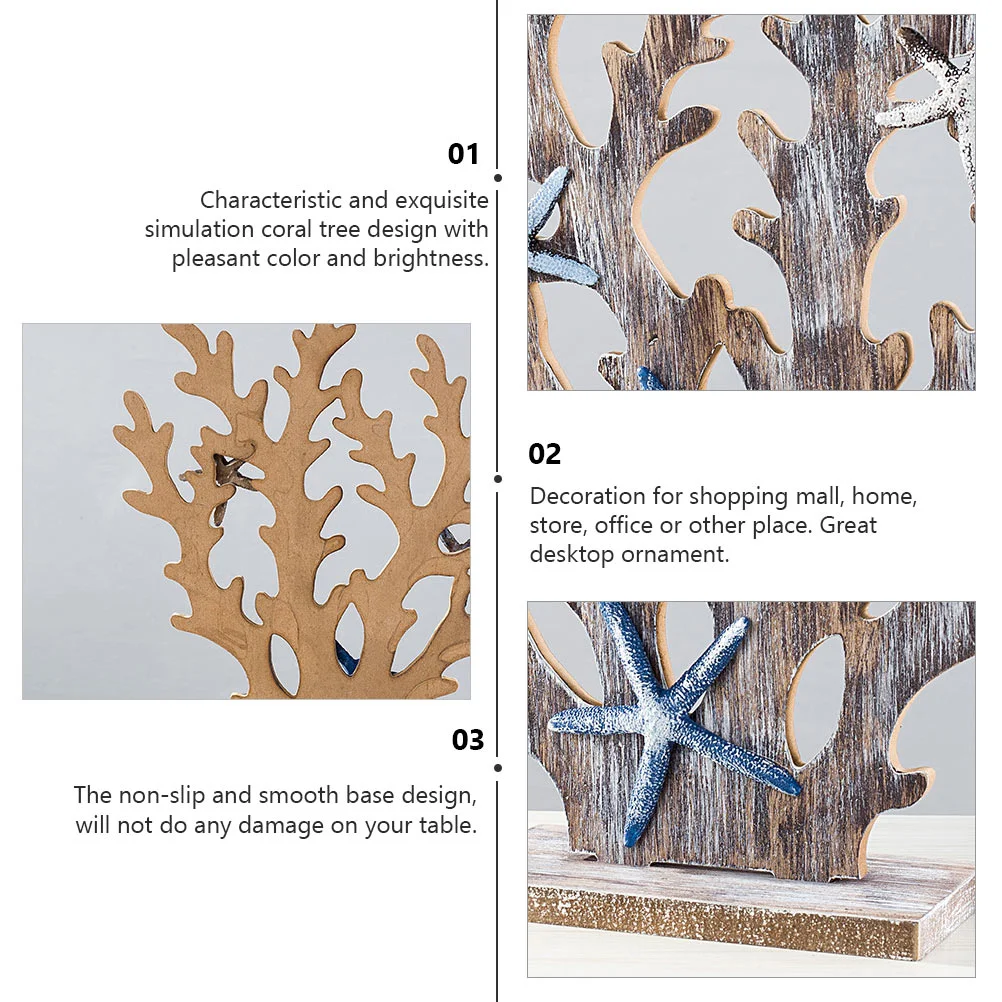 01

Characteristic and exquisite simulation coral tree design with pleasant color and brightness.

02

Decoration for shopping mall, home, store, office or other place. Great desktop ornament.

03

The non-slip and smooth base design, will not do any damage on your table.