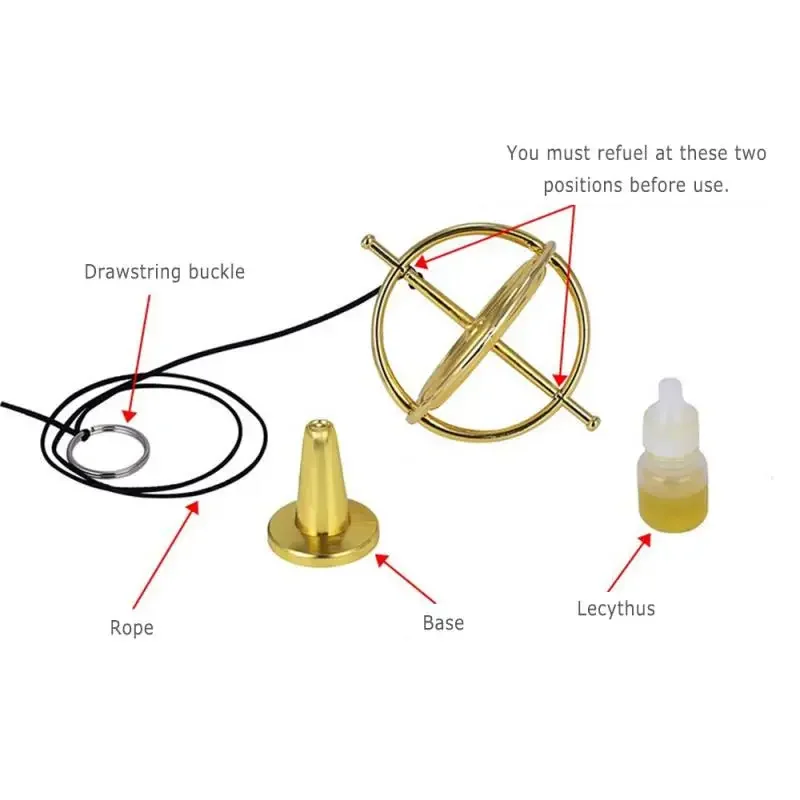 You must refuel at these two positions before use.

Drawstring buckle

Rope

Base

Lecythus