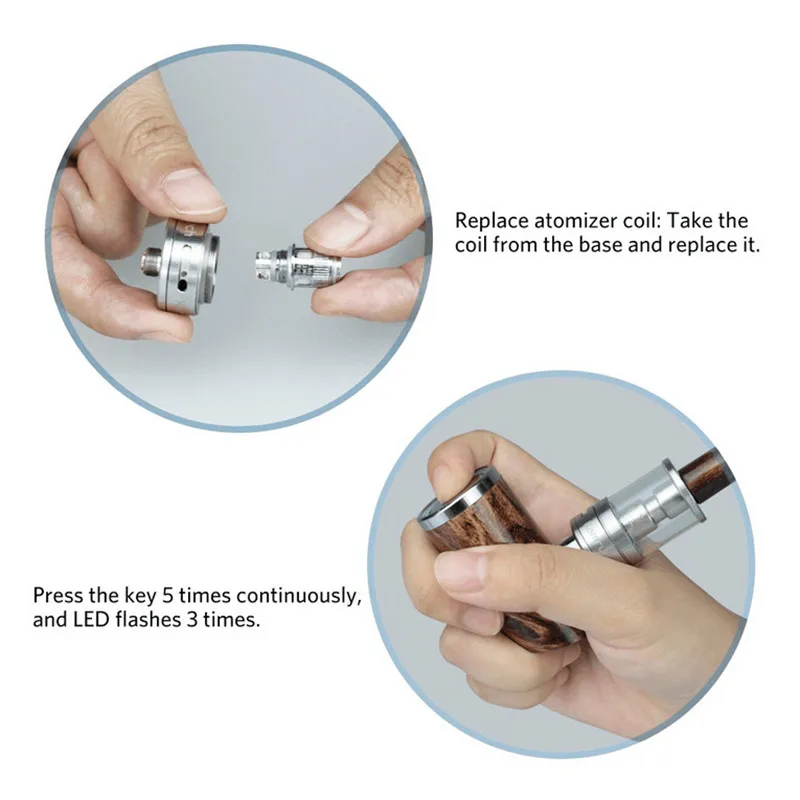 Replace atomizer coil: Take the coil from the base and replace it.

Press the key 5 times continuously, and LED flashes 3 times.