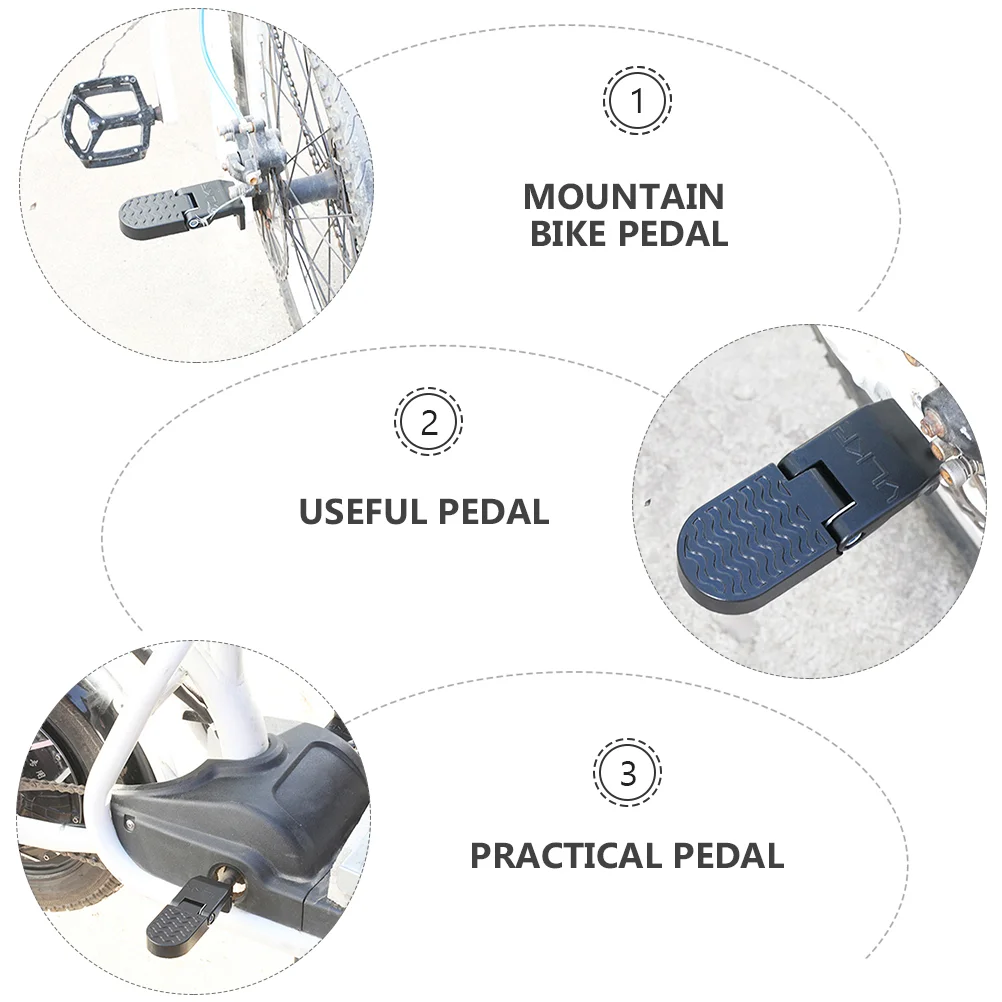 1

MOUNTAIN BIKE PEDAL

2

USEFUL PEDAL

3

PRACTICAL PEDAL