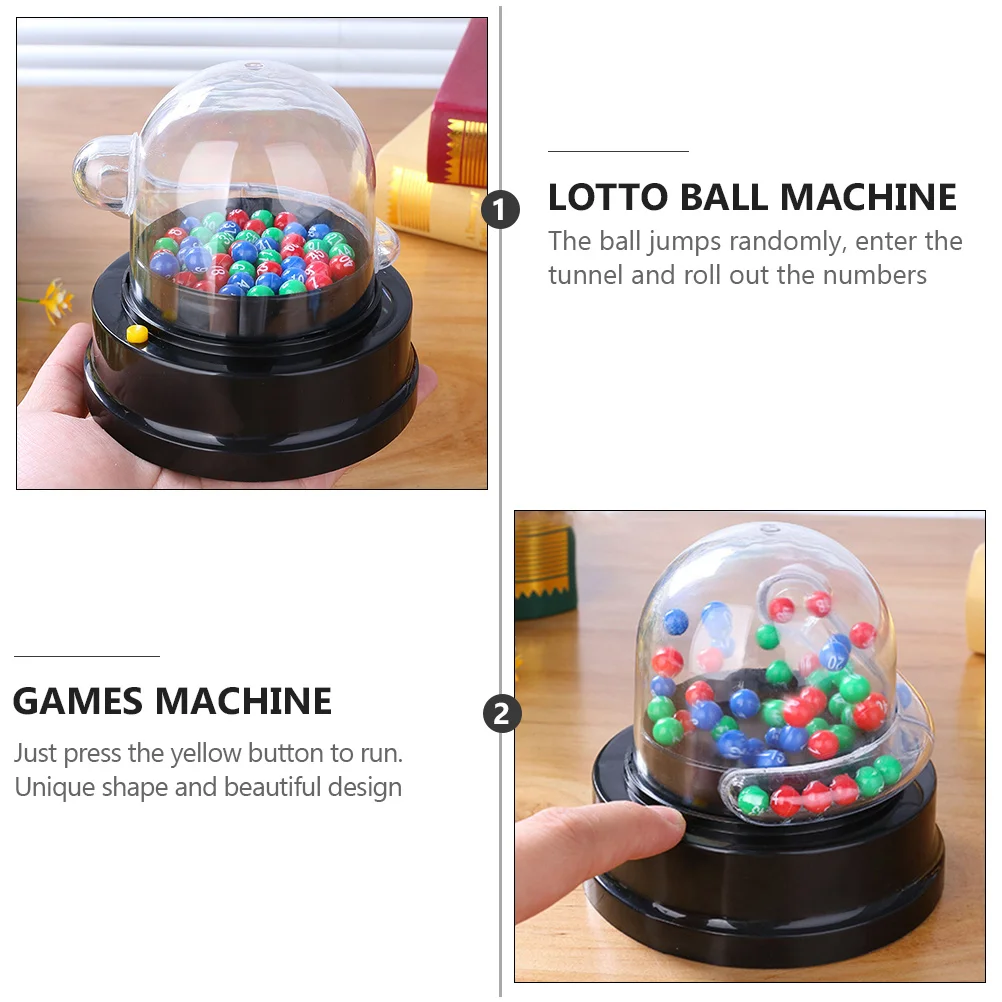 1

LOTTO BALL MACHINE

The ball jumps randomly, enter the tunnel and roll out the numbers

GAMES MACHINE

Just press the yellow button to run. Unique shape and beautiful design

2