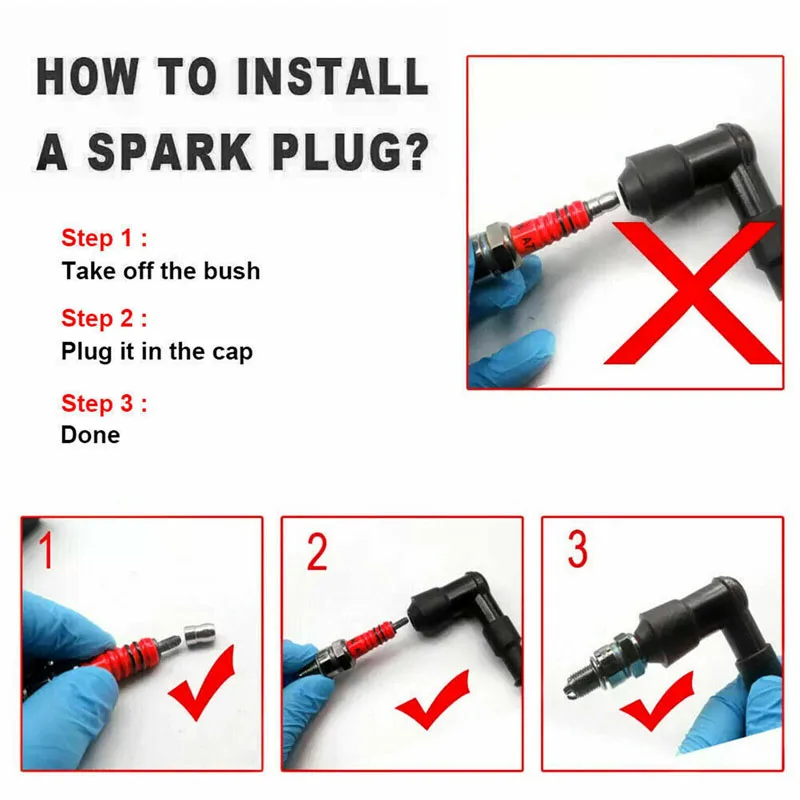 HOW TO INSTALL
A SPARK PLUG?

Step 1 :
Take off the bush

Step 2 :
Plug it in the cap

Step 3 :
Done

1

2

3