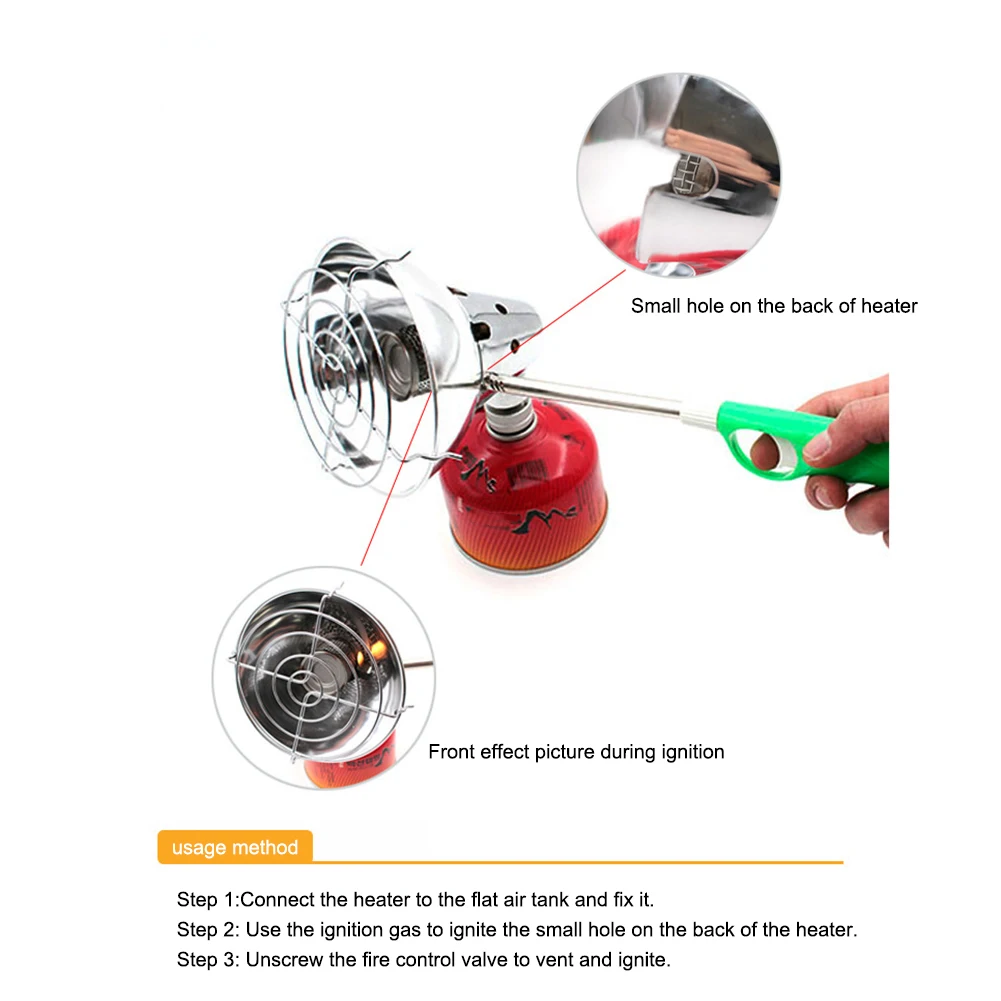 Small hole on the back of heater

Front effect picture during ignition

usage method

Step 1:Connect the heater to the flat air tank and fix it.
Step 2: Use the ignition gas to ignite the small hole on the back of the heater.
Step 3: Unscrew the fire control valve to vent and ignite.