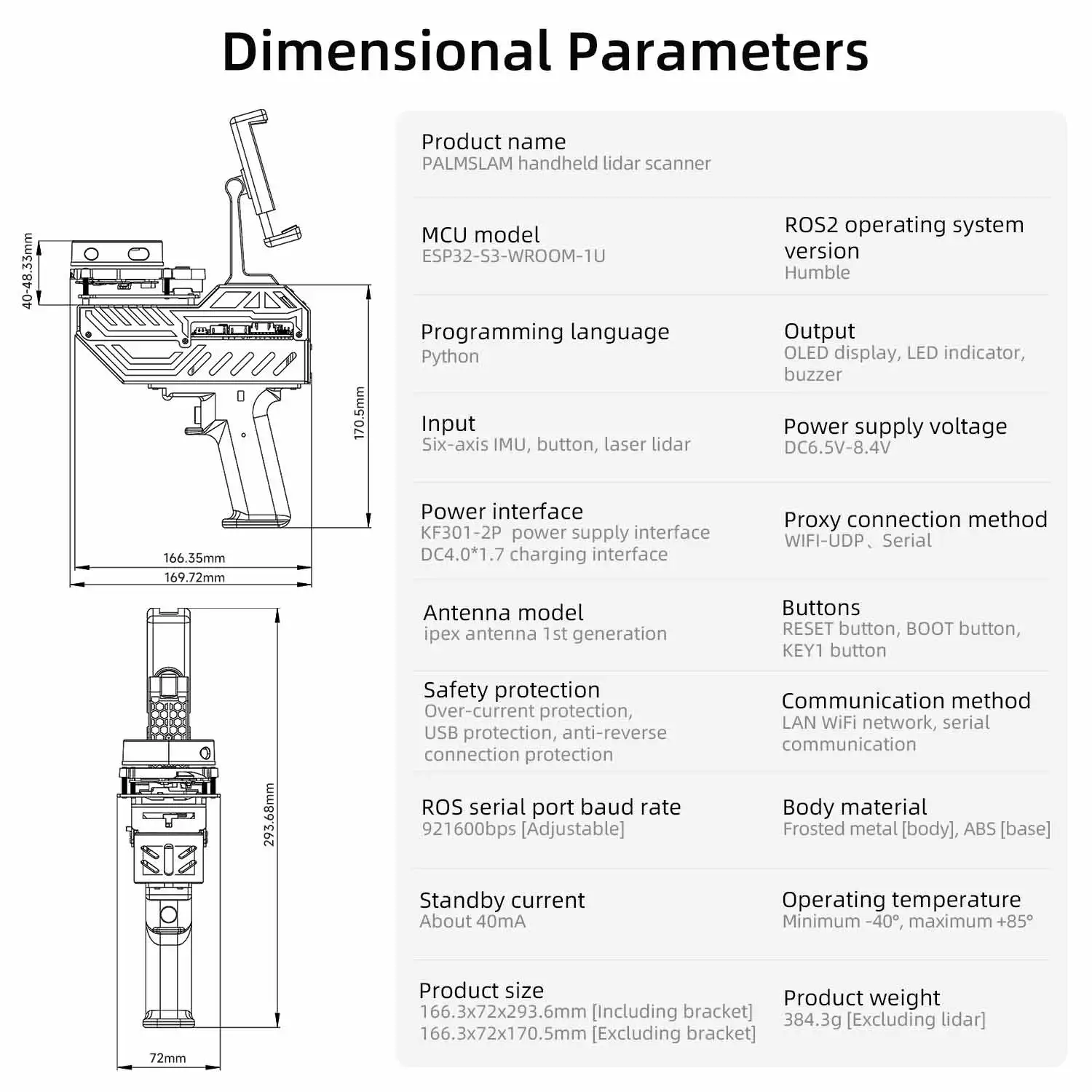 Dimensional Parameters

40-48.33mm

170.5mm

166.35mm

169.72mm

293.68mm

72mm

Product name
PALMSLAM handheld lidar scanner

MCU model
ESP32-S3-WROOM-1U

ROS2 operating system version
Humble

Programming language
Python

Output
OLED display, LED indicator, buzzer

Input
Six-axis IMU, button, laser lidar

Power supply voltage
DC6.5V-8.4V

Power interface
KF301-2P power supply interface
DC4.0*1.7 charging interface

Proxy connection method
WIFI-UDP、Serial

Antenna model
ipex antenna 1st generation

Buttons
RESET button, BOOT button, KEY1 button

Safety protection
Over-current protection, USB protection, anti-reverse connection protection

Communication method
LAN WiFi network, serial communication

ROS serial port baud rate
921600bps [Adjustable]

Body material
Frosted metal [body], ABS [base]

Standby current
About 40mA

Operating temperature
Minimum -40°, maximum +85°

Product size
166.3x72x293.6mm [Including bracket]
166.3x72x170.5mm [Excluding bracket]

Product weight
384.3g [Excluding lidar]