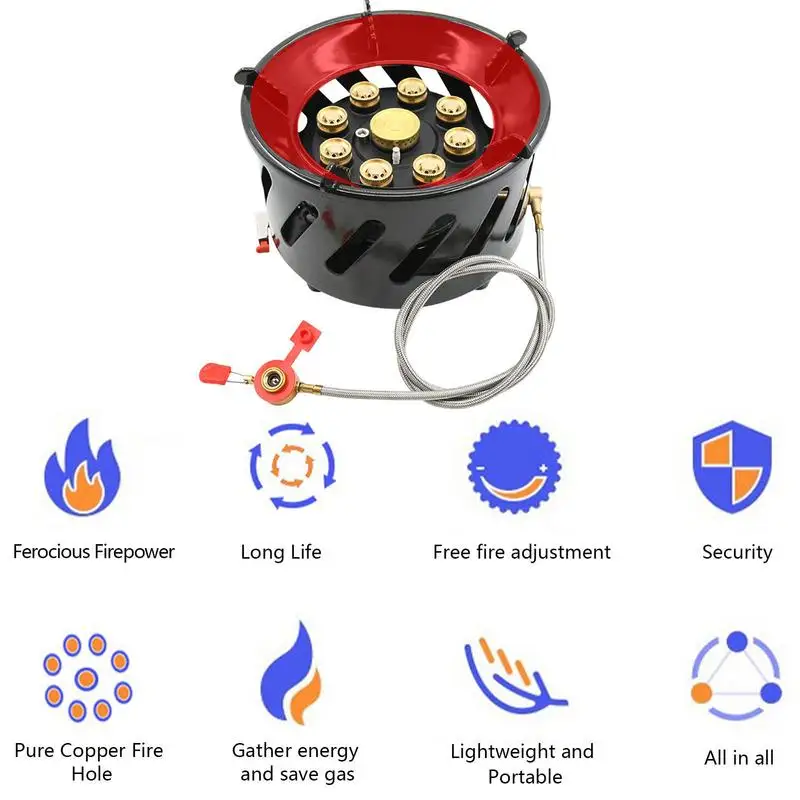 Ferocious Firepower

Long Life

Free fire adjustment

Security

Pure Copper Fire Hole

Gather energy and save gas

Lightweight and Portable

All in all