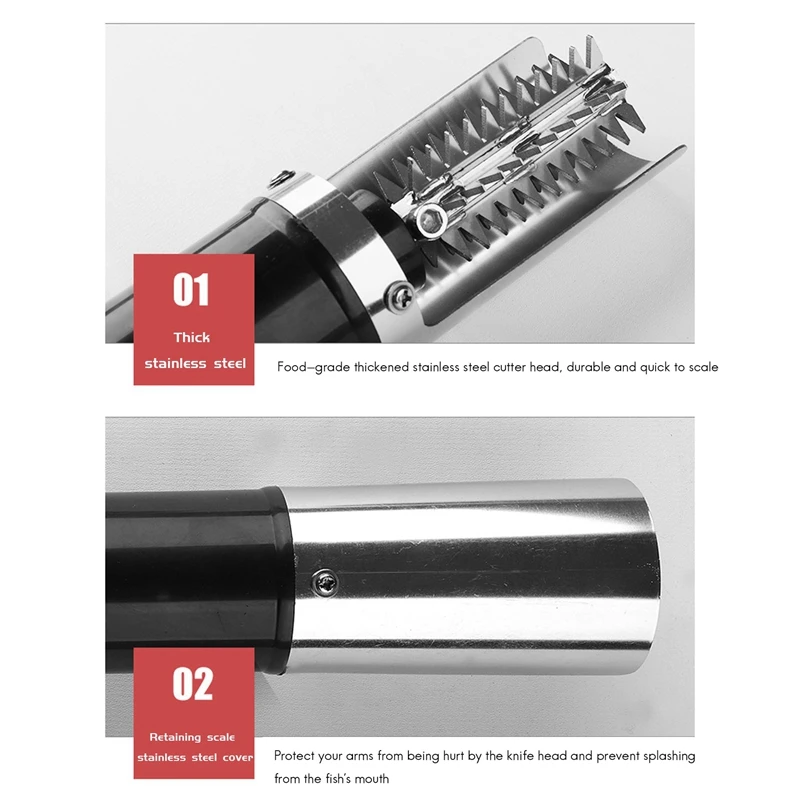 01

Thick stainless steel

Food-grade thickened stainless steel cutter head, durable and quick to scale

02

Retaining scale stainless steel cover

Protect your arms from being hurt by the knife head and prevent splashing from the fish's mouth